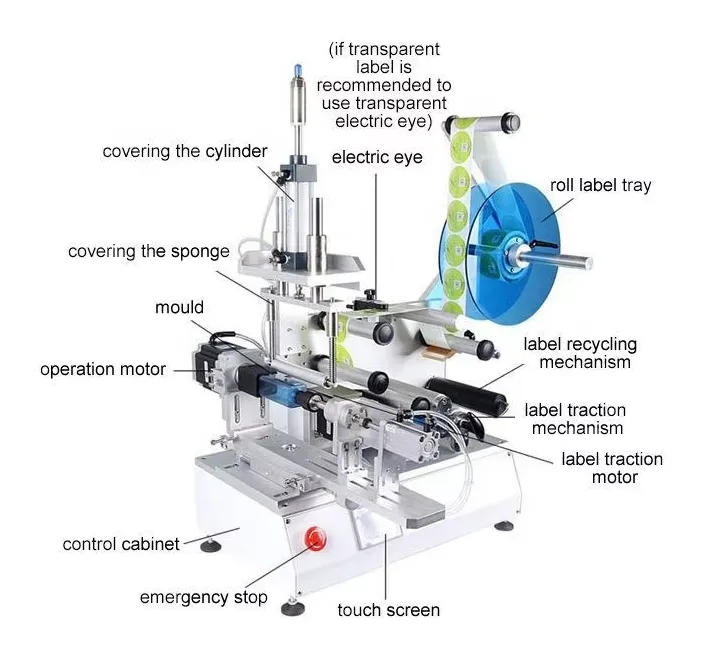 (if transparent label is recommended to use transparent electric eye)

covering the cylinder

electric eye

roll label tray

covering the sponge

mould

operation motor

label recycling mechanism

label traction mechanism

label traction motor

control cabinet

emergency stop

touch screen