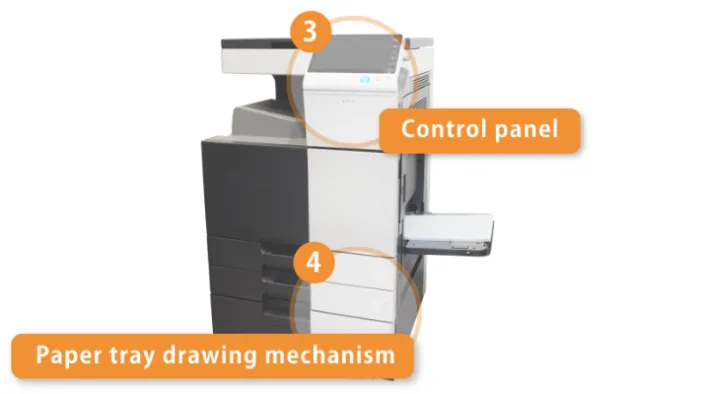 3

Control panel

4

Paper tray drawing mechanism