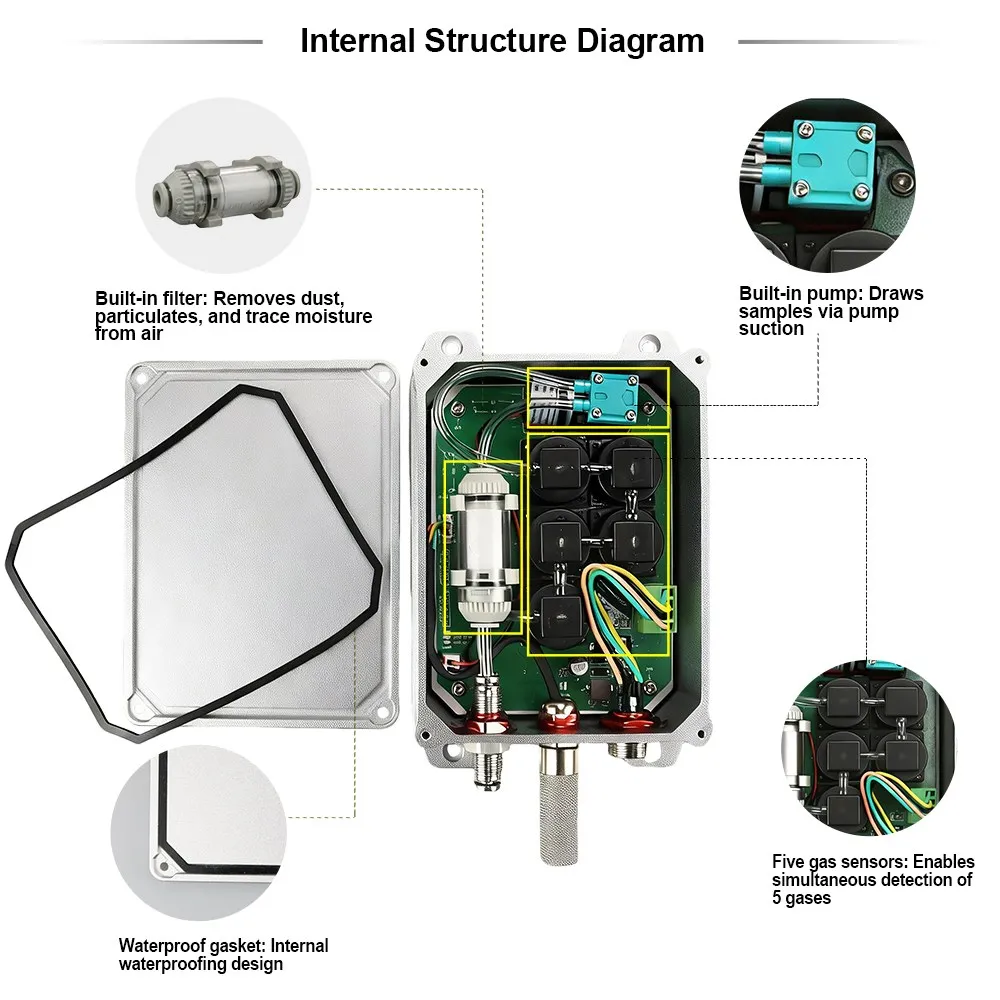 Internal Structure Diagram

Built-in filter: Removes dust, particulates, and trace moisture from air

Built-in pump: Draws samples via pump suction

Five gas sensors: Enables simultaneous detection of 5 gases

Waterproof gasket: Internal waterproofing design