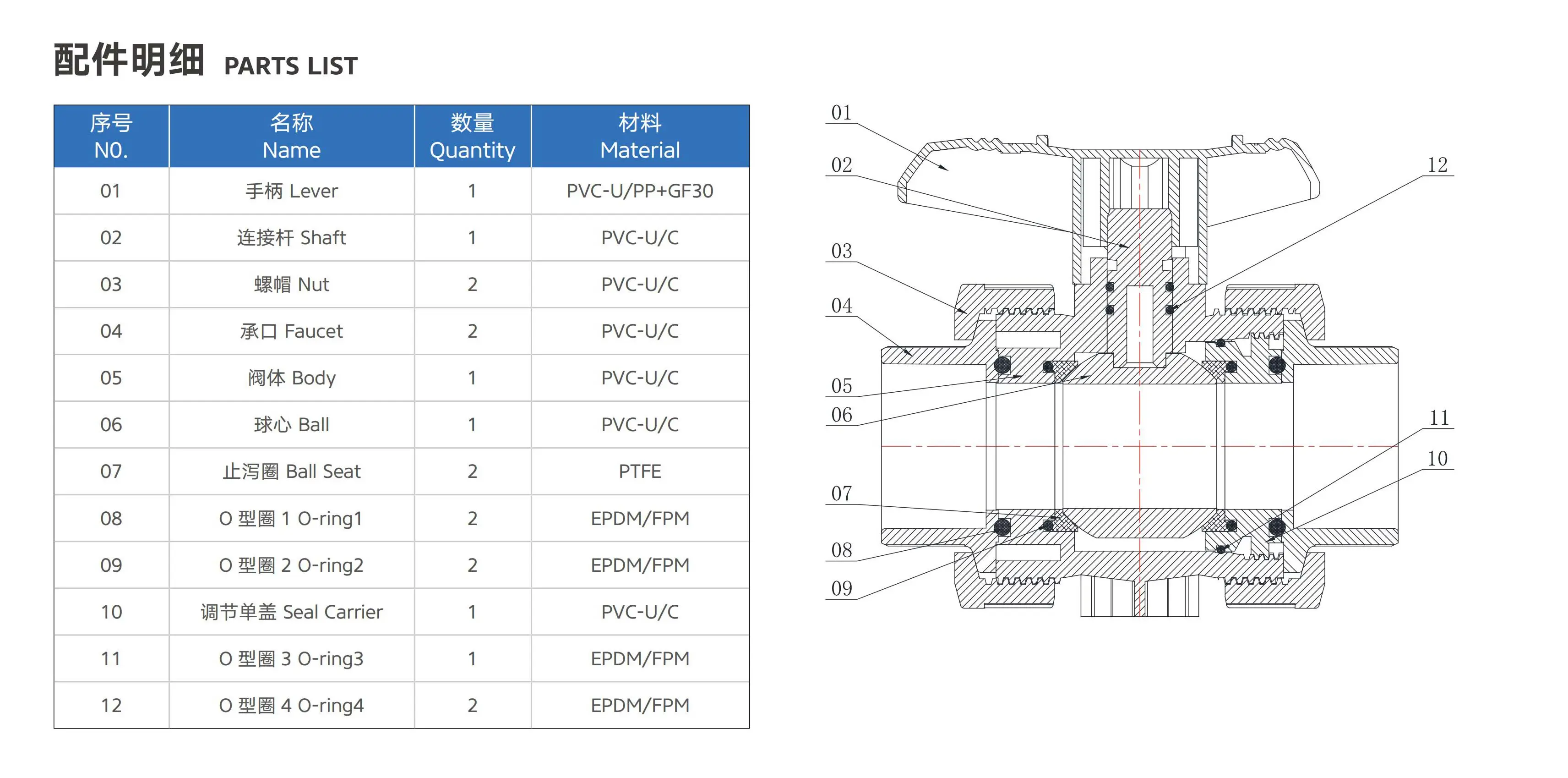 配件明细 PARTS LIST

| 序号 NO. | 名称 Name | 数量 Quantity | 材料 Material |
|---|---|---|---|
| 01 | 手柄 Lever | 1 | PVC-U/PP+GF30 |
| 02 | 连接杆 Shaft | 1 | PVC-U/C |
| 03 | 螺帽 Nut | 2 | PVC-U/C |
| 04 | 承口 Faucet | 2 | PVC-U/C |
| 05 | 阀体 Body | 1 | PVC-U/C |
| 06 | 球心 Ball | 1 | PVC-U/C |
| 07 | 止泻圈 Ball Seat | 2 | PTFE |
| 08 | O 型圈 1 O-ring1 | 2 | EPDM/FPM |
| 09 | O 型圈 2 O-ring2 | 2 | EPDM/FPM |
| 10 | 调节单盖 Seal Carrier | 1 | PVC-U/C |
| 11 | O 型圈 3 O-ring3 | 1 | EPDM/FPM |
| 12 | O 型圈 4 O-ring4 | 2 | EPDM/FPM |

01
02
03
04
05
06
07
08
09
12
11
10