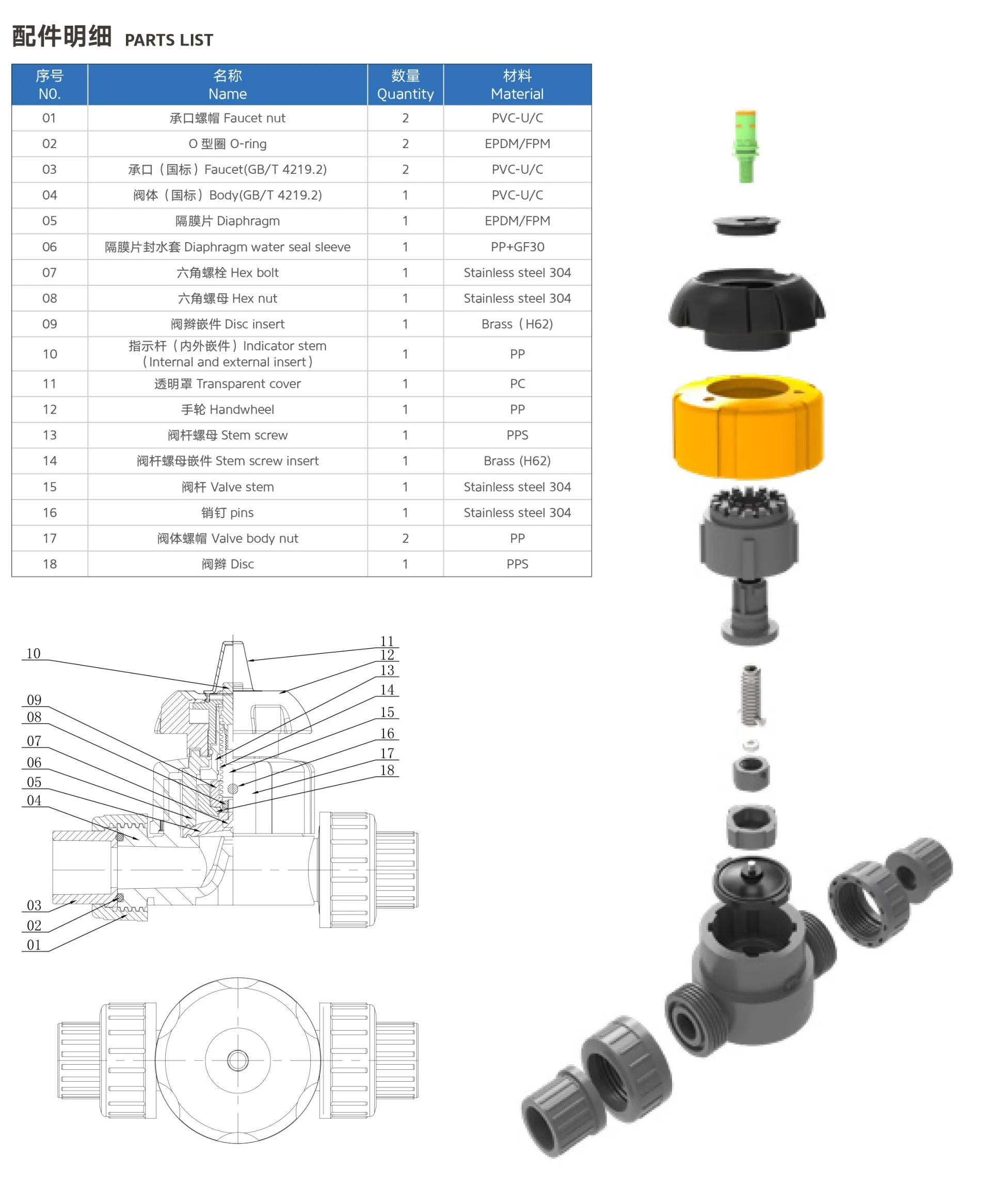 配件明细 PARTS LIST

| 序号 NO. | 名称 Name | 数量 Quantity | 材料 Material |
|---|---|---|---|
| 01 | 承口螺帽 Faucet nut | 2 | PVC-U/C |
| 02 | O 型圈 O-ring | 2 | EPDM/FPM |
| 03 | 承口（国标）Faucet(GB/T 4219.2) | 2 | PVC-U/C |
| 04 | 阀体（国标）Body(GB/T 4219.2) | 1 | PVC-U/C |
| 05 | 隔膜片 Diaphragm | 1 | EPDM/FPM |
| 06 | 隔膜片封水套 Diaphragm water seal sleeve | 1 | PP+GF30 |
| 07 | 六角螺栓 Hex bolt | 1 | Stainless steel 304 |
| 08 | 六角螺母 Hex nut | 1 | Stainless steel 304 |
| 09 | 阀辫嵌件 Disc insert | 1 | Brass（H62) |
| 10 | 指示杆（内外嵌件）Indicator stem （Internal and external insert） | 1 | PP |
| 11 | 透明罩 Transparent cover | 1 | PC |
| 12 | 手轮 Handwheel | 1 | PP |
| 13 | 阀杆螺母 Stem screw | 1 | PPS |
| 14 | 阀杆螺母嵌件 Stem screw insert | 1 | Brass (H62) |
| 15 | 阀杆 Valve stem | 1 | Stainless steel 304 |
| 16 | 销钉 pins | 1 | Stainless steel 304 |
| 17 | 阀体螺帽 Valve body nut | 2 | PP |
| 18 | 阀辫 Disc | 1 | PPS |

10
09
08
07
06
05
04
03
02
01
11
12
13
14
15
16
17
18