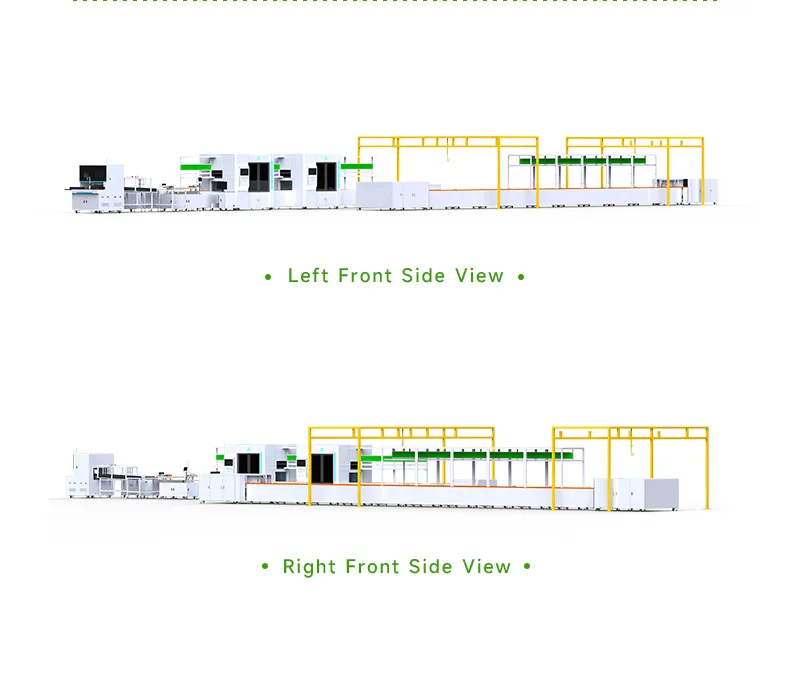 • Left Front Side View •

• Right Front Side View •