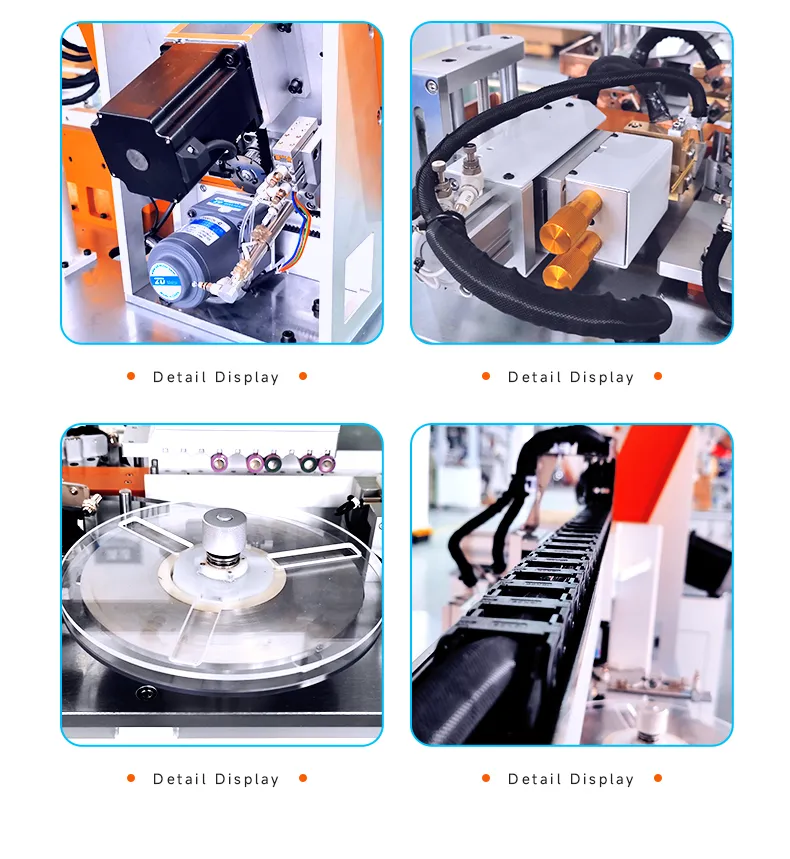 ZD

Detail Display

Detail Display

Detail Display

Detail Display