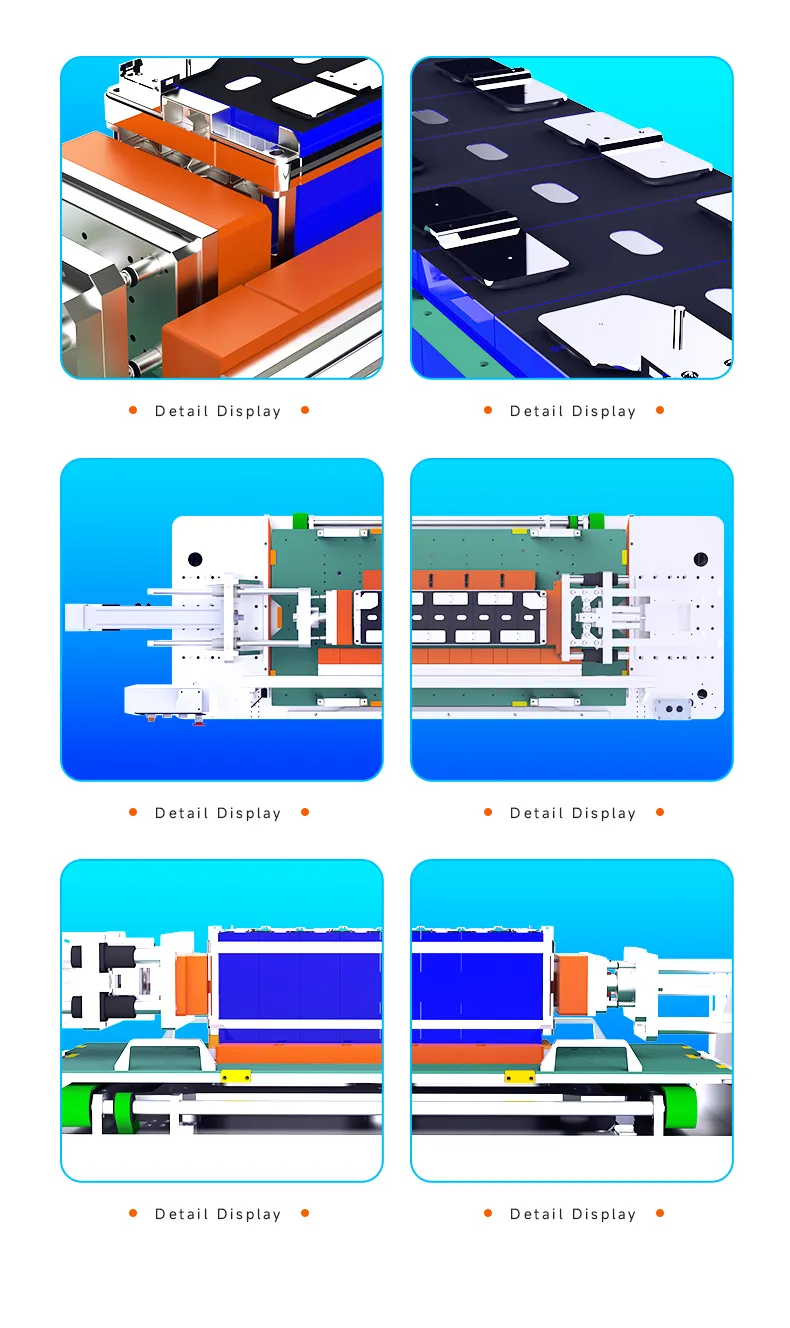 Detail Display

Detail Display

Detail Display

Detail Display

Detail Display

Detail Display