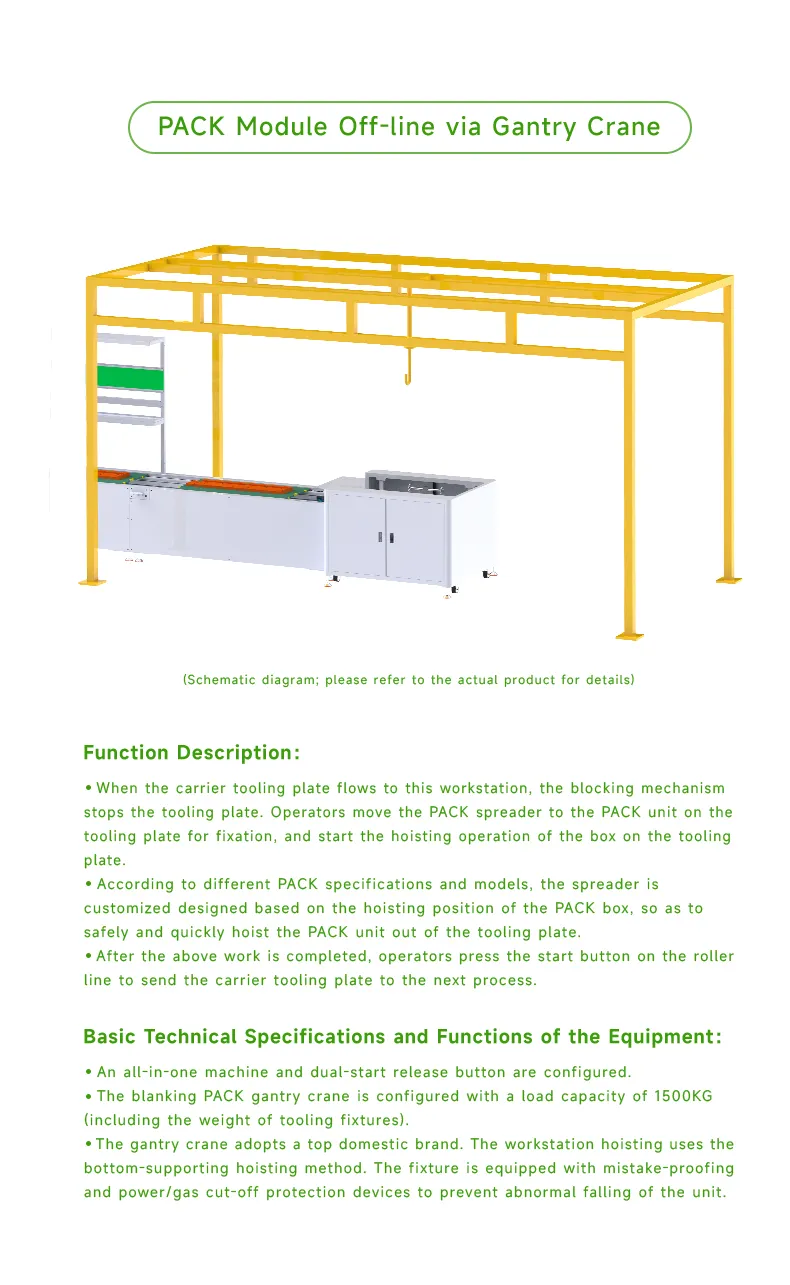 PACK Module Off-line via Gantry Crane

(Schematic diagram; please refer to the actual product for details)

Function Description:

• When the carrier tooling plate flows to this workstation, the blocking mechanism stops the tooling plate. Operators move the PACK spreader to the PACK unit on the tooling plate for fixation, and start the hoisting operation of the box on the tooling plate.
• According to different PACK specifications and models, the spreader is customized designed based on the hoisting position of the PACK box, so as to safely and quickly hoist the PACK unit out of the tooling plate.
• After the above work is completed, operators press the start button on the roller line to send the carrier tooling plate to the next process.

Basic Technical Specifications and Functions of the Equipment:

• An all-in-one machine and dual-start release button are configured.
• The blanking PACK gantry crane is configured with a load capacity of 1500KG (including the weight of tooling fixtures).
• The gantry crane adopts a top domestic brand. The workstation hoisting uses the bottom-supporting hoisting method. The fixture is equipped with mistake-proofing and power/gas cut-off protection devices to prevent abnormal falling of the unit.