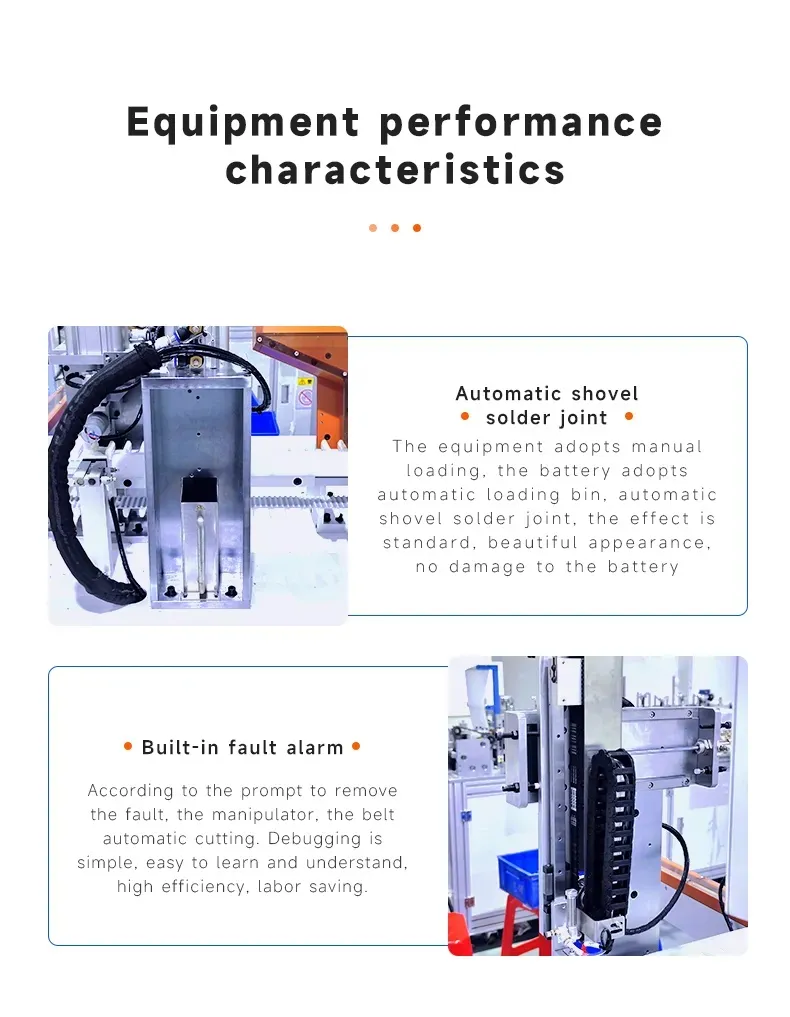 Equipment performance characteristics

Automatic shovel solder joint

The equipment adopts manual loading, the battery adopts automatic loading bin, automatic shovel solder joint, the effect is standard, beautiful appearance, no damage to the battery

Built-in fault alarm

According to the prompt to remove the fault, the manipulator, the belt automatic cutting. Debugging is simple, easy to learn and understand, high efficiency, labor saving.