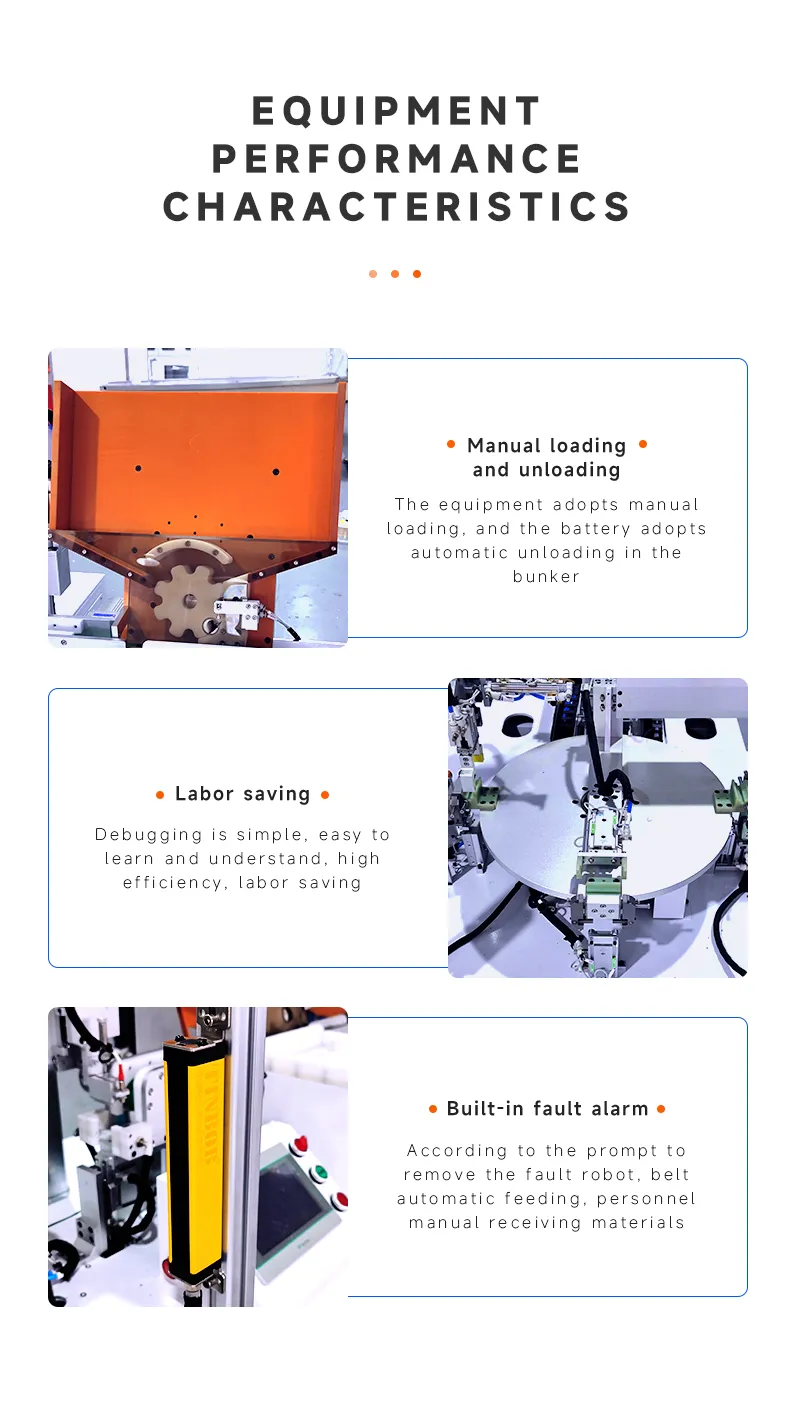 EQUIPMENT PERFORMANCE CHARACTERISTICS

Manual loading and unloading

The equipment adopts manual loading, and the battery adopts automatic unloading in the bunker

Labor saving

Debugging is simple, easy to learn and understand, high efficiency, labor saving

Built-in fault alarm

According to the prompt to remove the fault robot, belt automatic feeding, personnel manual receiving materials