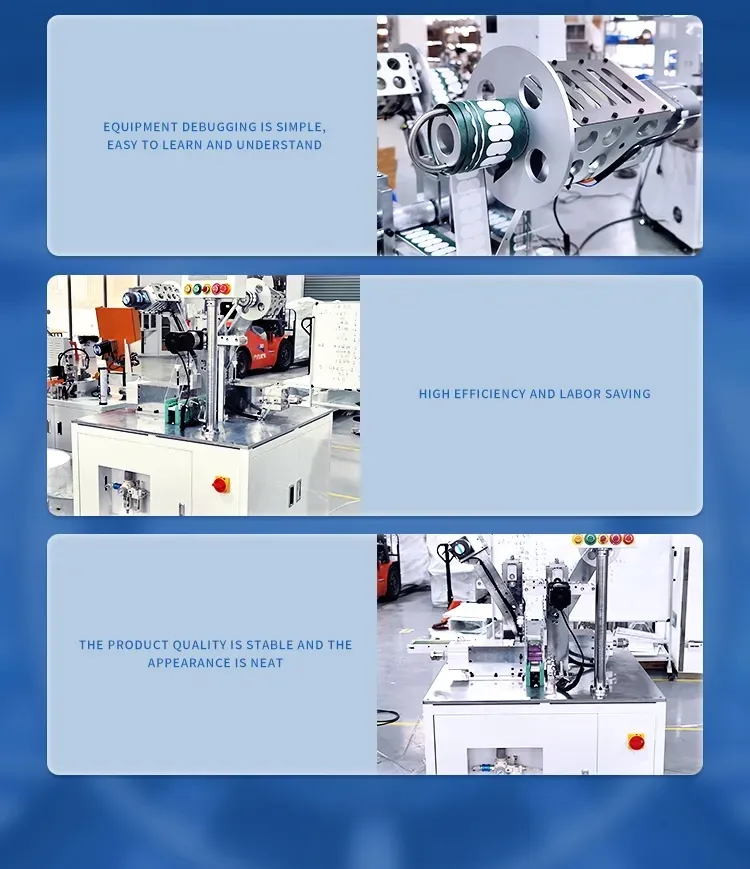 EQUIPMENT DEBUGGING IS SIMPLE, EASY TO LEARN AND UNDERSTAND

HIGH EFFICIENCY AND LABOR SAVING

THE PRODUCT QUALITY IS STABLE AND THE APPEARANCE IS NEAT