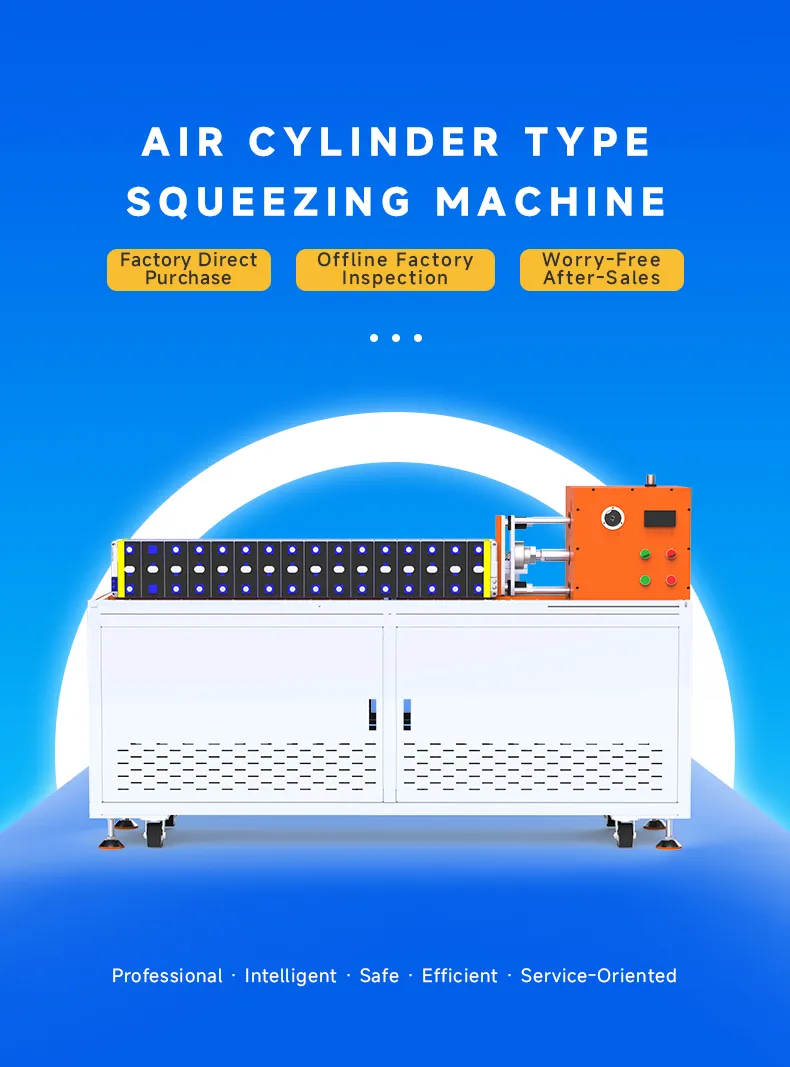 AIR CYLINDER TYPE SQUEEZING MACHINE

Factory Direct Purchase

Offline Factory Inspection

Worry-Free After-Sales

Professional · Intelligent · Safe · Efficient · Service-Oriented