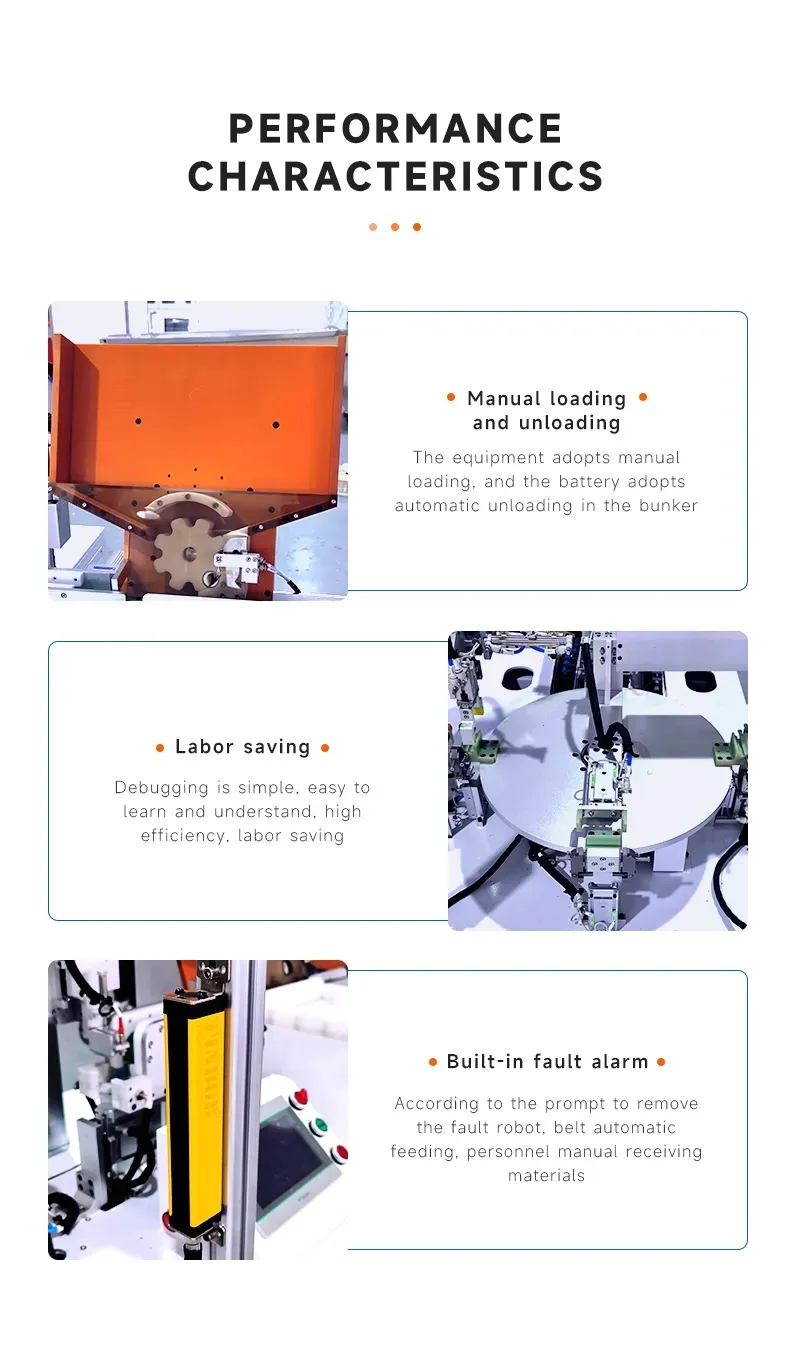 PERFORMANCE CHARACTERISTICS

Manual loading and unloading

The equipment adopts manual loading, and the battery adopts automatic unloading in the bunker

Labor saving

Debugging is simple, easy to learn and understand, high efficiency, labor saving

Built-in fault alarm

According to the prompt to remove the fault robot, belt automatic feeding, personnel manual receiving materials