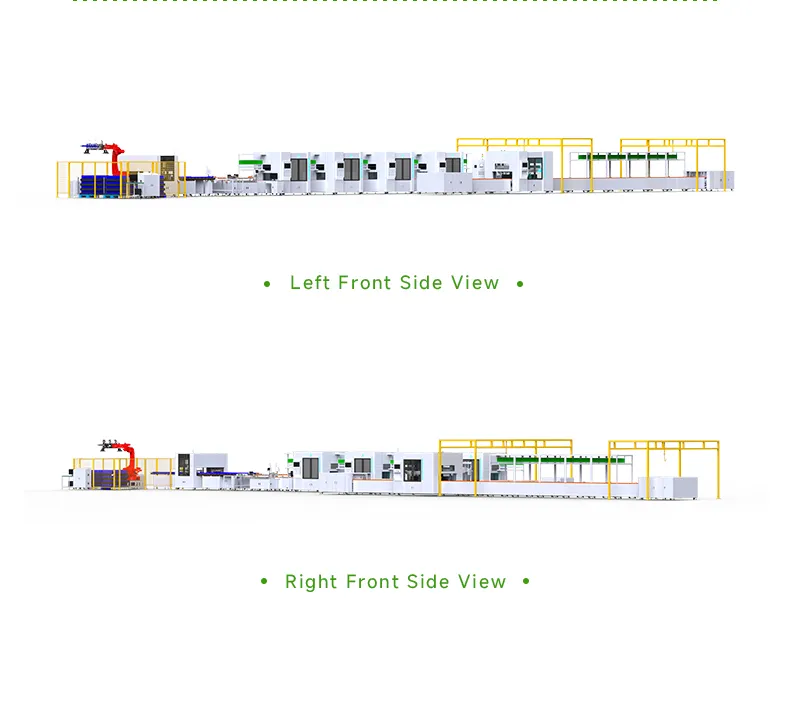 • Left Front Side View •

• Right Front Side View •