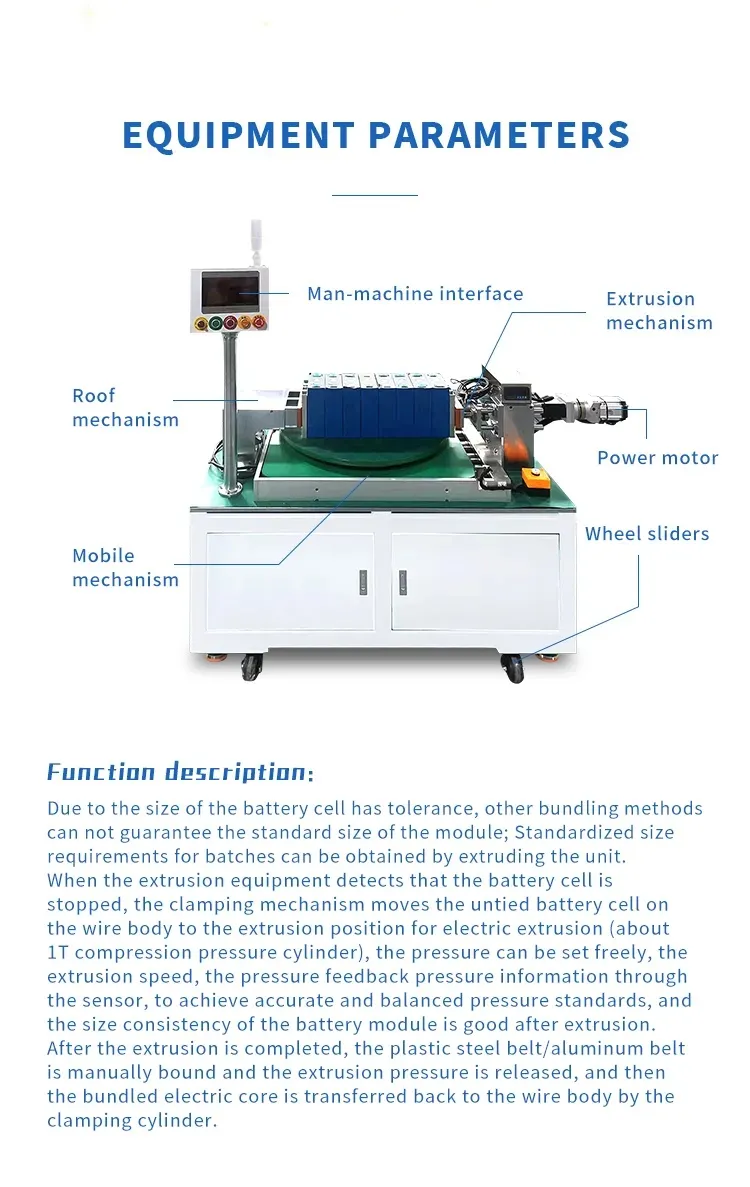 EQUIPMENT PARAMETERS

Man-machine interface

Extrusion mechanism

Roof mechanism

Power motor

Wheel sliders

Mobile mechanism

Function description:

Due to the size of the battery cell has tolerance, other bundling methods can not guarantee the standard size of the module; Standardized size requirements for batches can be obtained by extruding the unit.
When the extrusion equipment detects that the battery cell is stopped, the clamping mechanism moves the untied battery cell on the wire body to the extrusion position for electric extrusion (about 1T compression pressure cylinder), the pressure can be set freely, the extrusion speed, the pressure feedback pressure information through the sensor, to achieve accurate and balanced pressure standards, and the size consistency of the battery module is good after extrusion.
After the extrusion is completed, the plastic steel belt/aluminum belt is manually bound and the extrusion pressure is released, and then the bundled electric core is transferred back to the wire body by the clamping cylinder.