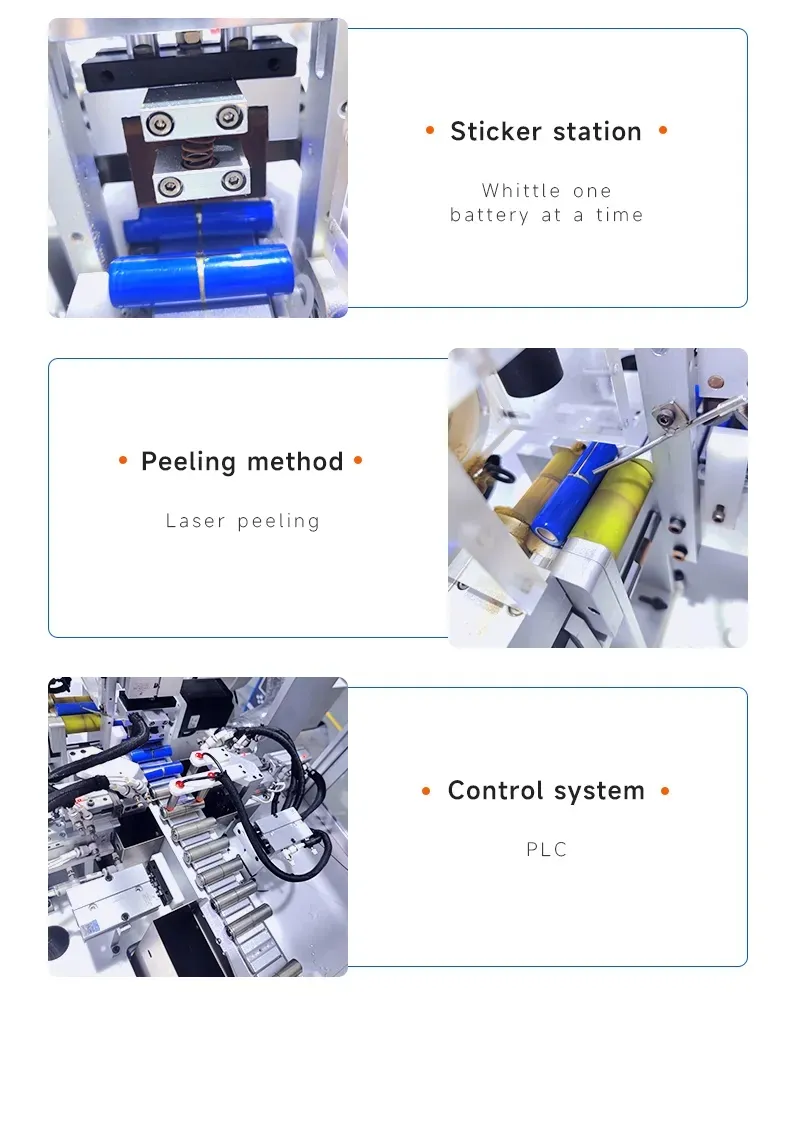 • Sticker station •

Whittle one battery at a time

• Peeling method •

Laser peeling

• Control system •

PLC