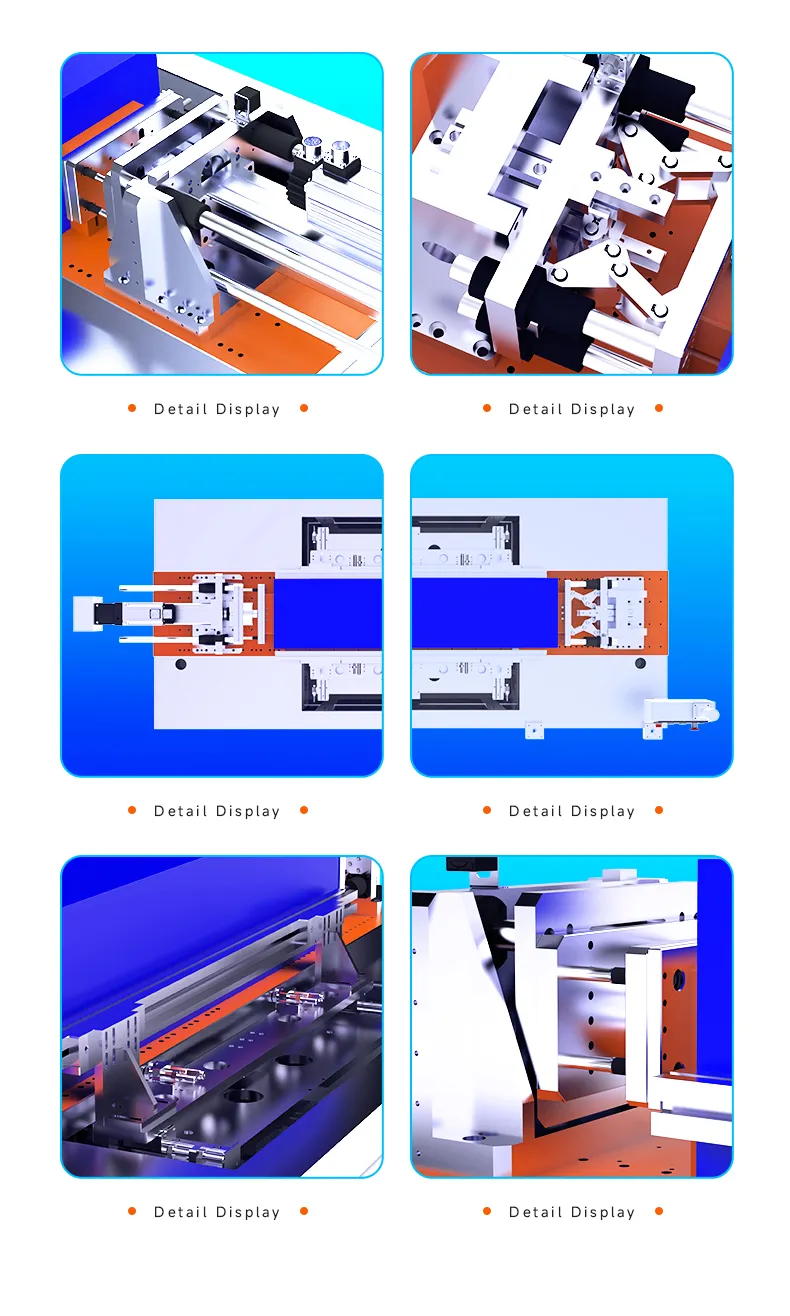 Detail Display

Detail Display

Detail Display

Detail Display

Detail Display

Detail Display