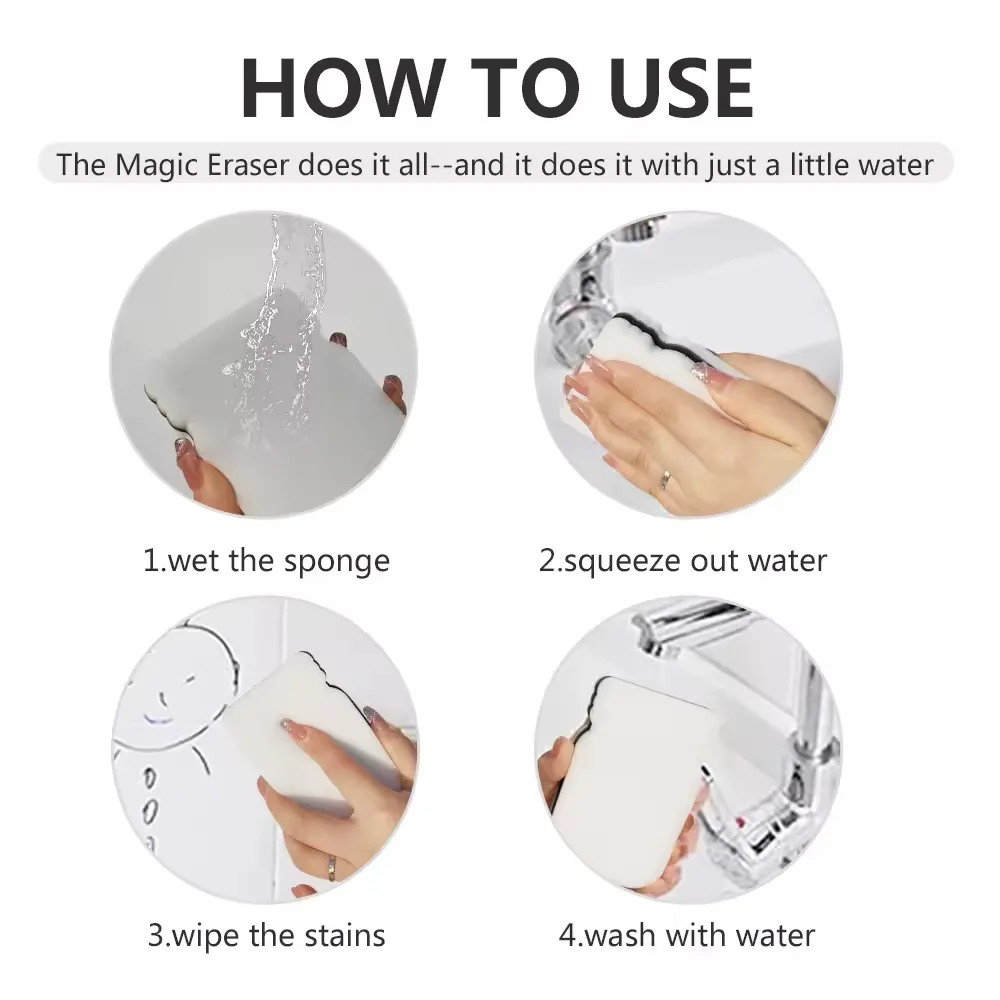 HOW TO USE

The Magic Eraser does it all--and it does it with just a little water

1.wet the sponge

2.squeeze out water

3.wipe the stains

4.wash with water