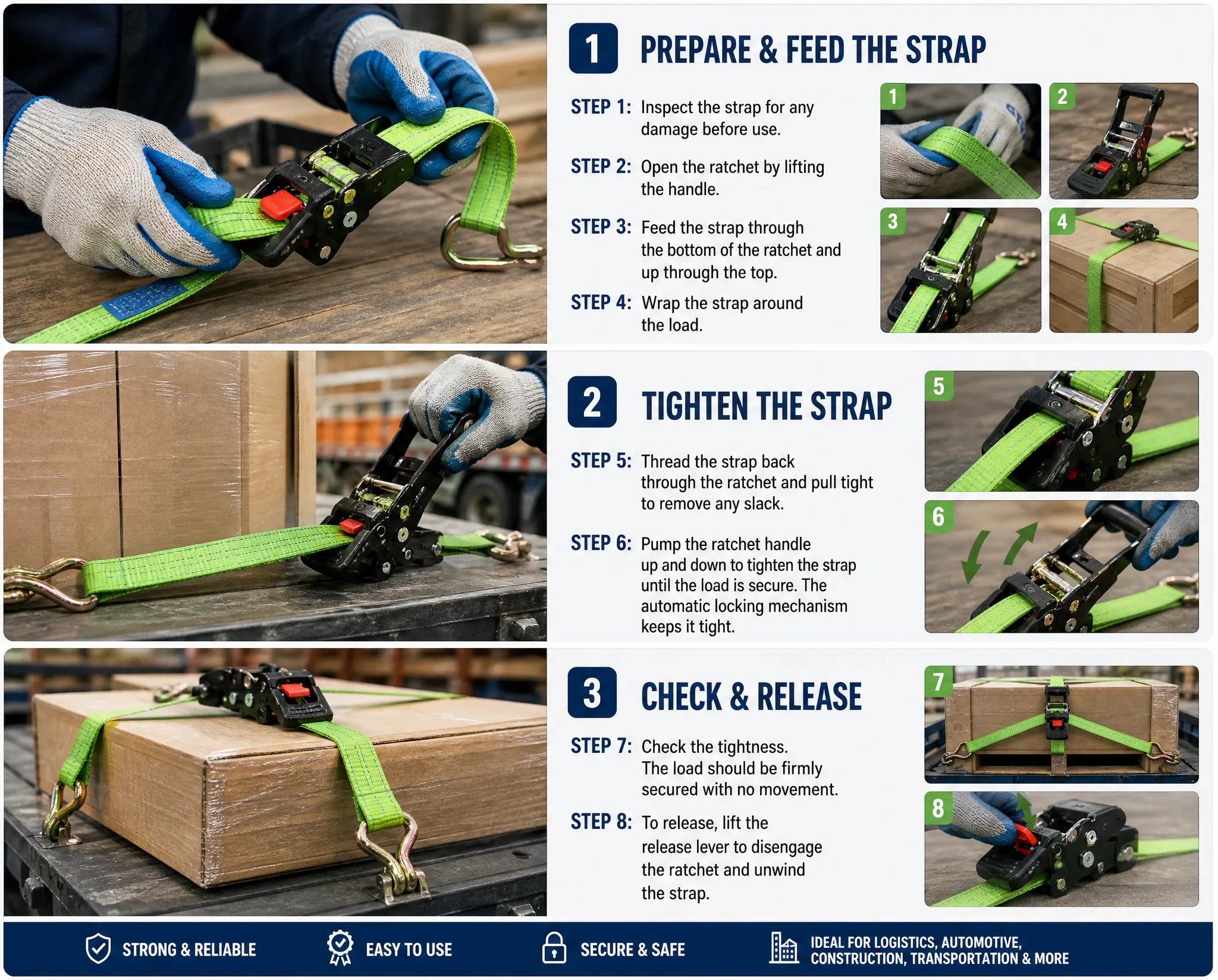 1 PREPARE & FEED THE STRAP

STEP 1: Inspect the strap for any damage before use.

STEP 2: Open the ratchet by lifting the handle.

STEP 3: Feed the strap through the bottom of the ratchet and up through the top.

STEP 4: Wrap the strap around the load.

1
2
3
4

2 TIGHTEN THE STRAP

STEP 5: Thread the strap back through the ratchet and pull tight to remove any slack.

STEP 6: Pump the ratchet handle up and down to tighten the strap until the load is secure. The automatic locking mechanism keeps it tight.

5
6

3 CHECK & RELEASE

STEP 7: Check the tightness. The load should be firmly secured with no movement.

STEP 8: To release, lift the release lever to disengage the ratchet and unwind the strap.

7
8

STRONG & RELIABLE
EASY TO USE
SECURE & SAFE
IDEAL FOR LOGISTICS, AUTOMOTIVE, CONSTRUCTION, TRANSPORTATION & MORE