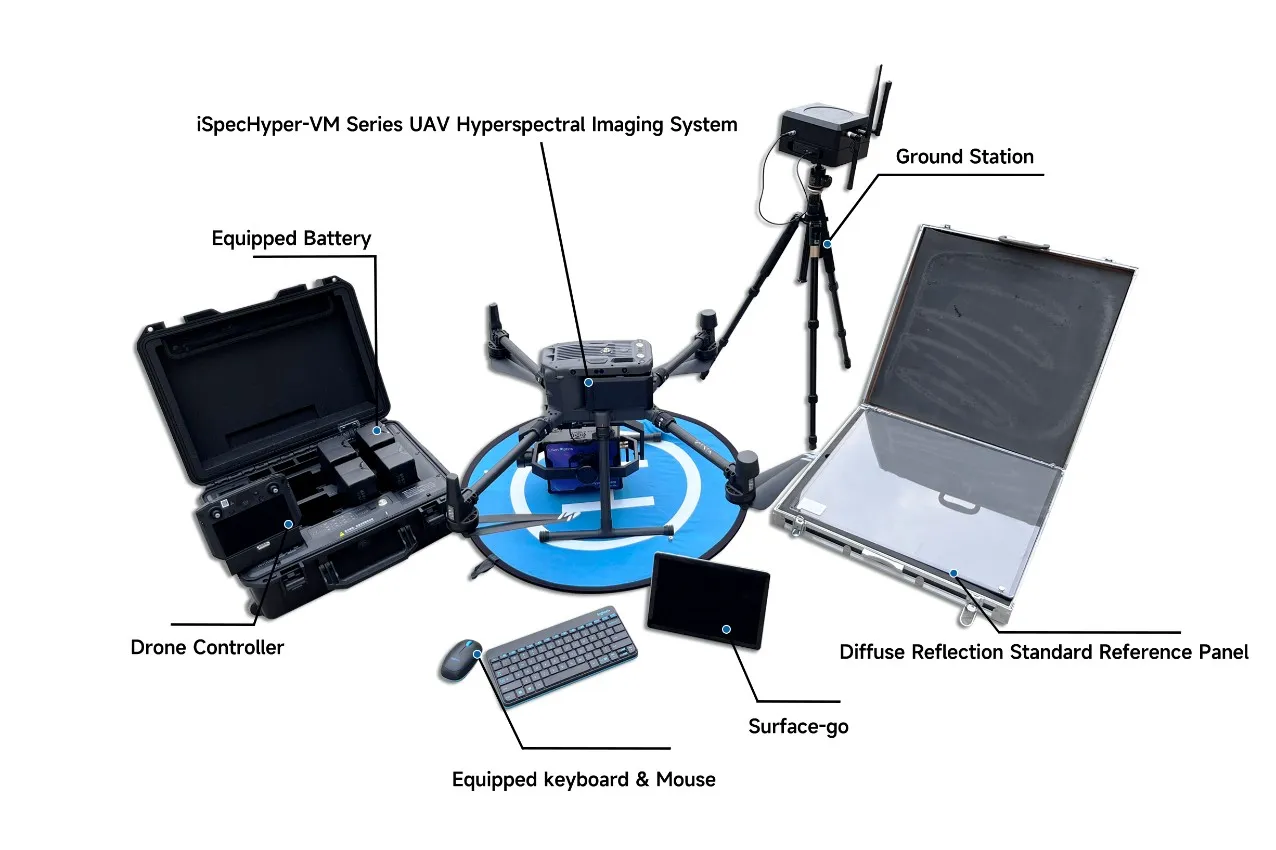 iSpecHyper-VM Series UAV Hyperspectral Imaging System

Ground Station

Equipped Battery

Drone Controller

Diffuse Reflection Standard Reference Panel

Surface-go

Equipped keyboard & Mouse