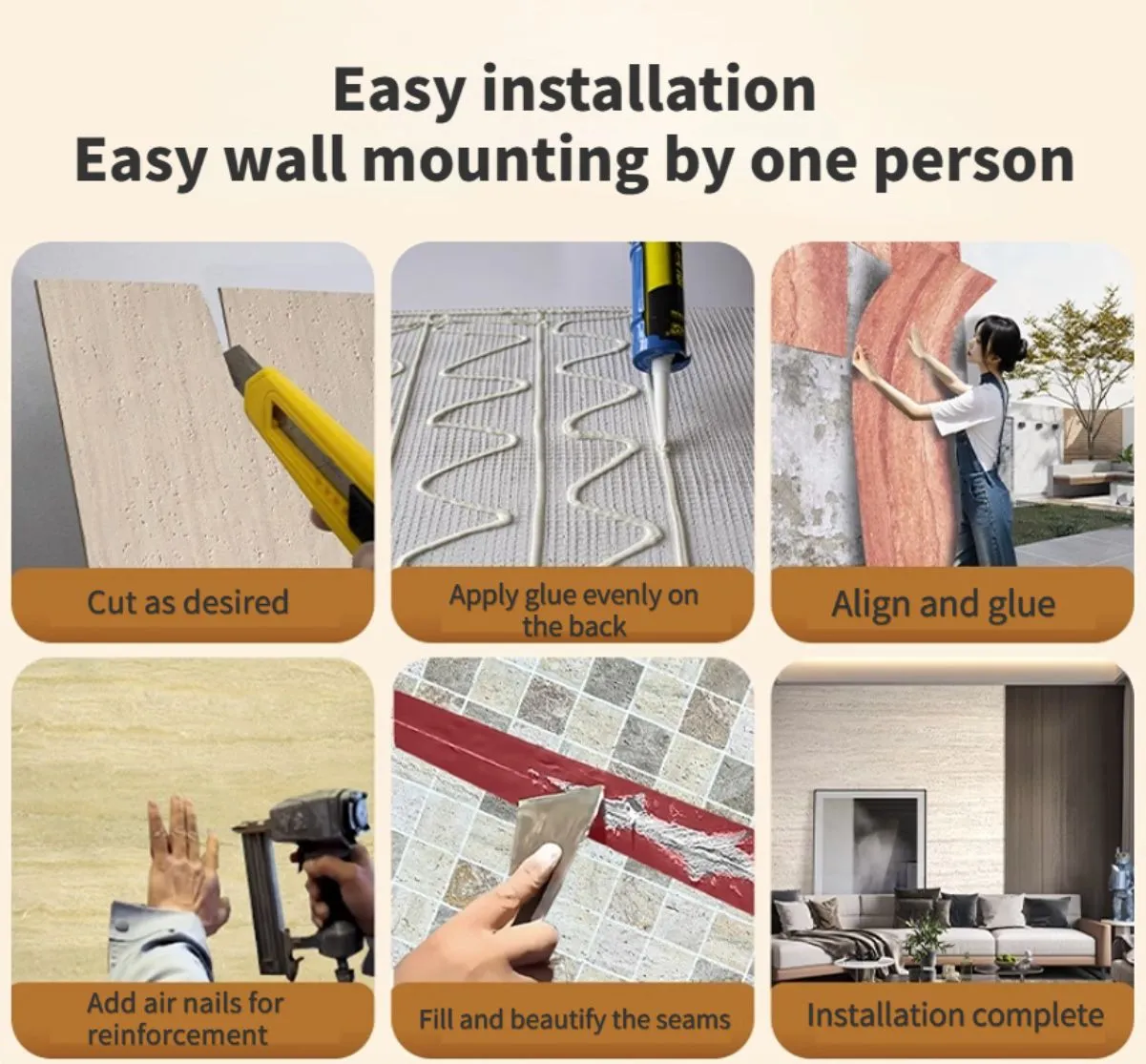 Easy installation
Easy wall mounting by one person

Cut as desired

Apply glue evenly on the back

Align and glue

Add air nails for reinforcement

Fill and beautify the seams

Installation complete