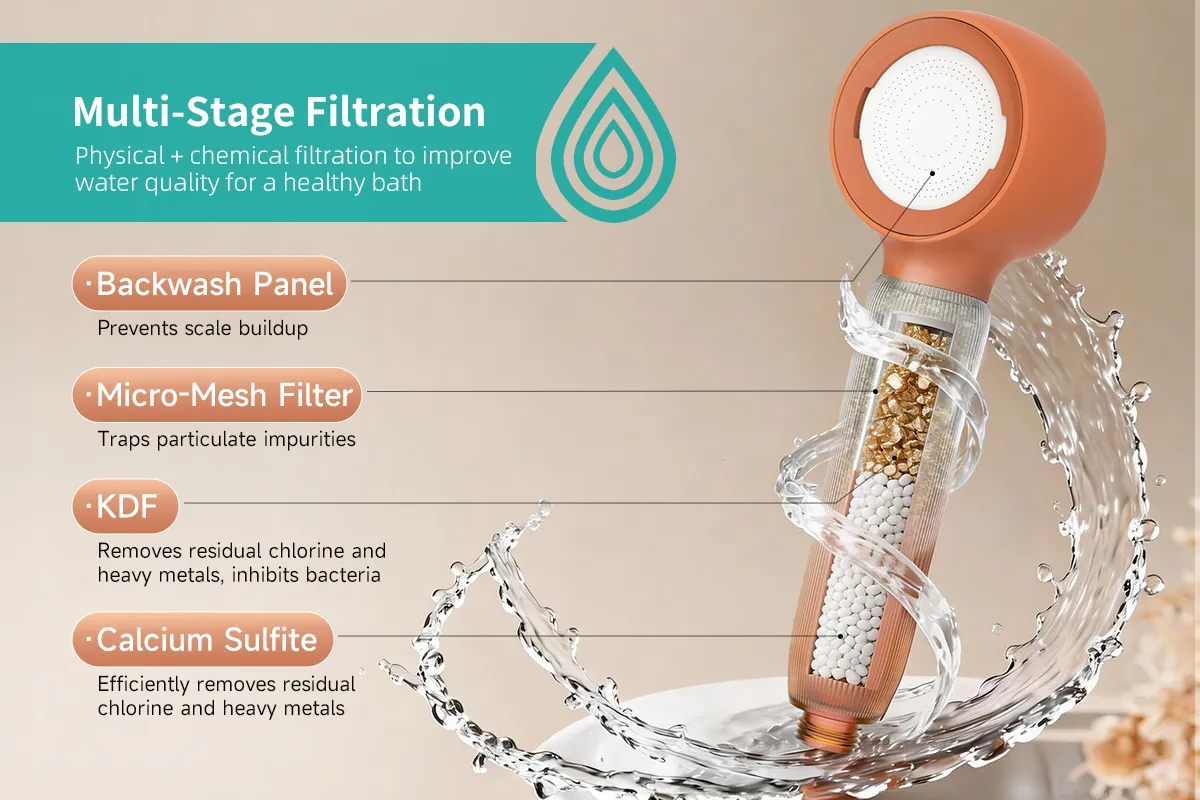 Multi-Stage Filtration
Physical + chemical filtration to improve water quality for a healthy bath

·Backwash Panel
Prevents scale buildup

·Micro-Mesh Filter
Traps particulate impurities

·KDF
Removes residual chlorine and heavy metals, inhibits bacteria

·Calcium Sulfite
Efficiently removes residual chlorine and heavy metals