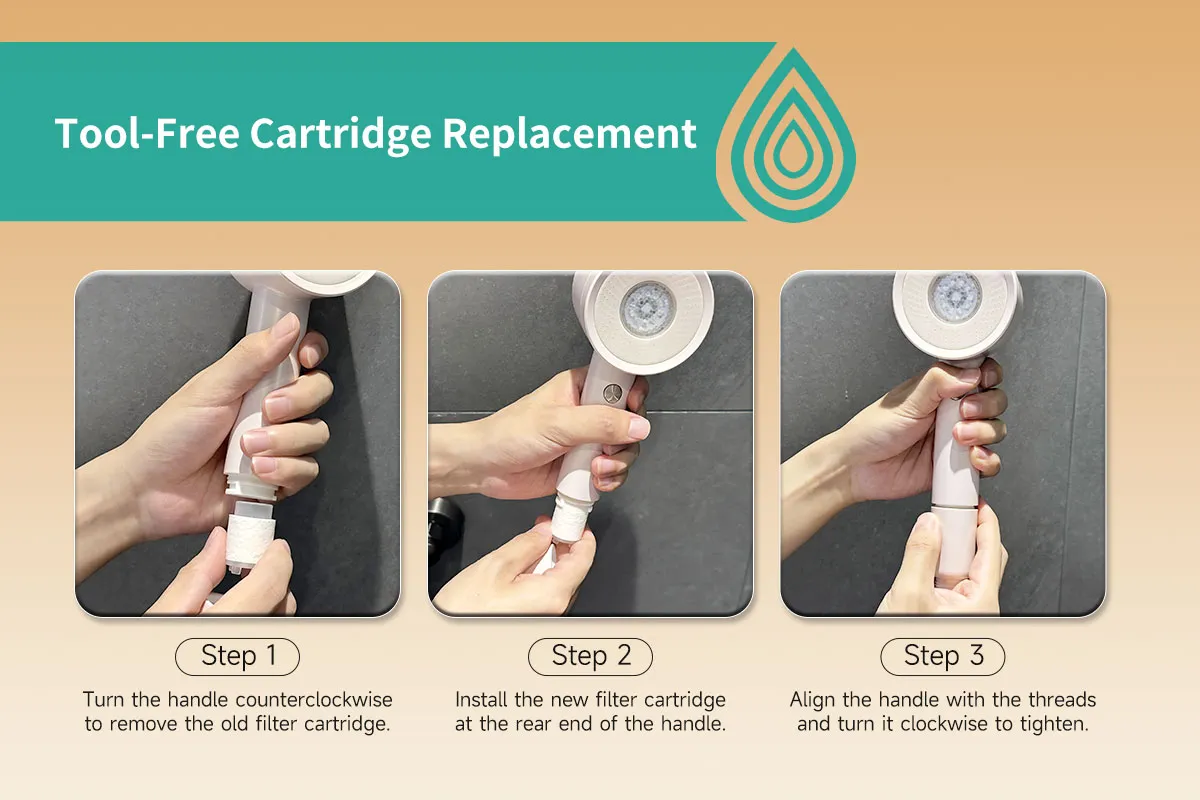 Tool-Free Cartridge Replacement

Step 1

Turn the handle counterclockwise to remove the old filter cartridge.

Step 2

Install the new filter cartridge at the rear end of the handle.

Step 3

Align the handle with the threads and turn it clockwise to tighten.