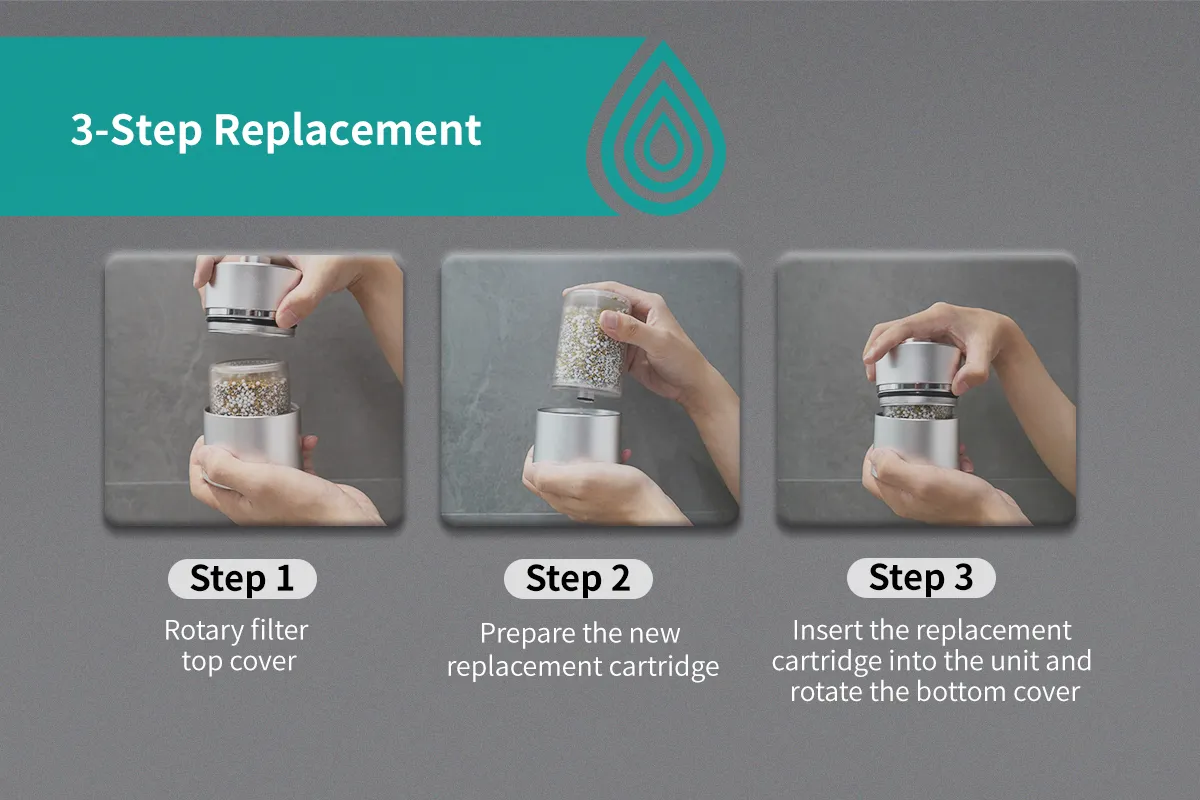 3-Step Replacement

Step 1
Rotary filter top cover

Step 2
Prepare the new replacement cartridge

Step 3
Insert the replacement cartridge into the unit and rotate the bottom cover