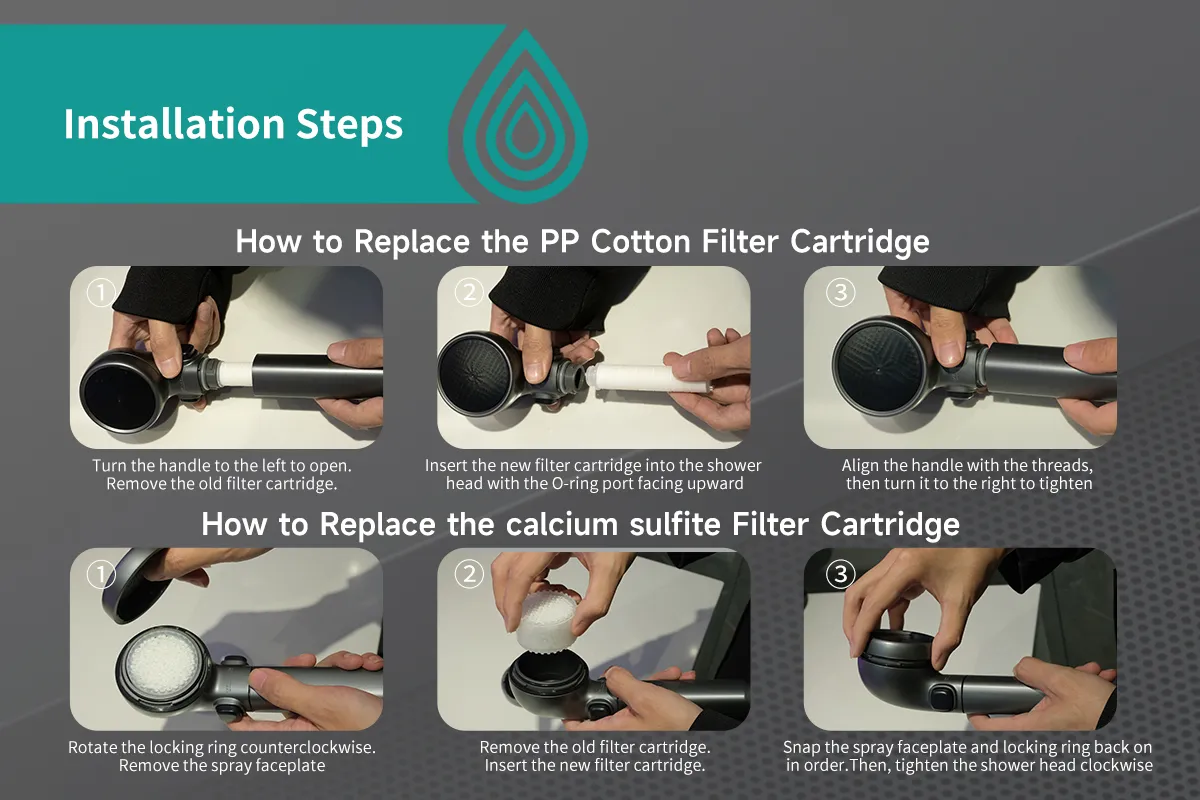 Installation Steps

How to Replace the PP Cotton Filter Cartridge

①

Turn the handle to the left to open. Remove the old filter cartridge.

②

Insert the new filter cartridge into the shower head with the O-ring port facing upward

③

Align the handle with the threads, then turn it to the right to tighten

How to Replace the calcium sulfite Filter Cartridge

①

Rotate the locking ring counterclockwise. Remove the spray faceplate

②

Remove the old filter cartridge. Insert the new filter cartridge.

③

Snap the spray faceplate and locking ring back on in order.Then, tighten the shower head clockwise