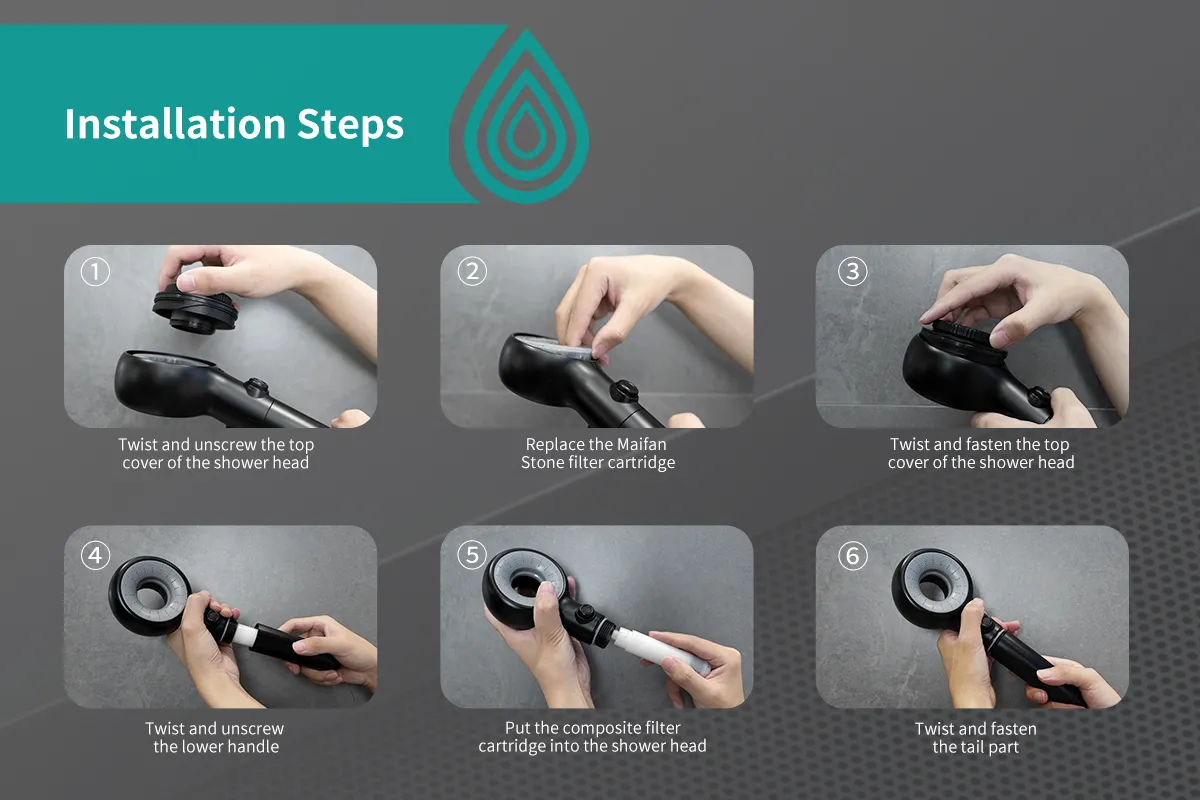 Installation Steps

①
Twist and unscrew the top cover of the shower head

②
Replace the Maifan Stone filter cartridge

③
Twist and fasten the top cover of the shower head

④
Twist and unscrew the lower handle

⑤
Put the composite filter cartridge into the shower head

⑥
Twist and fasten the tail part