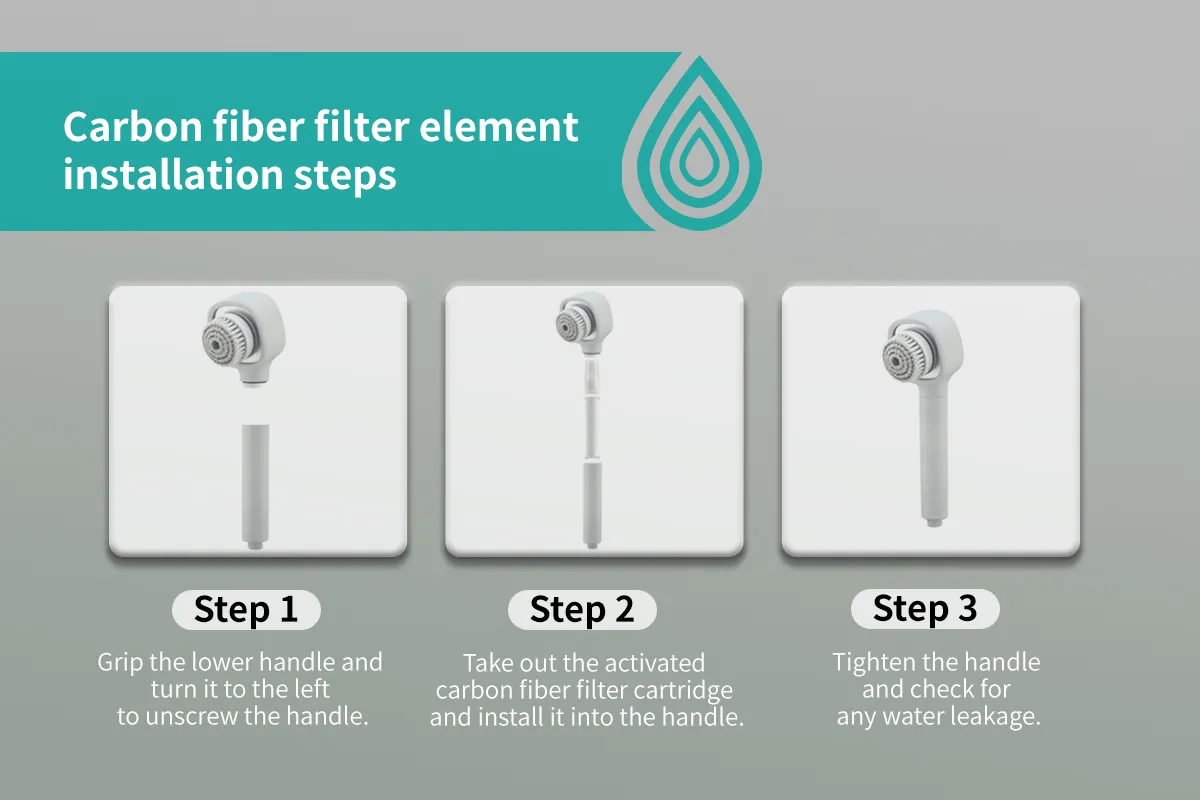 Carbon fiber filter element installation steps

Step 1

Grip the lower handle and turn it to the left to unscrew the handle.

Step 2

Take out the activated carbon fiber filter cartridge and install it into the handle.

Step 3

Tighten the handle and check for any water leakage.