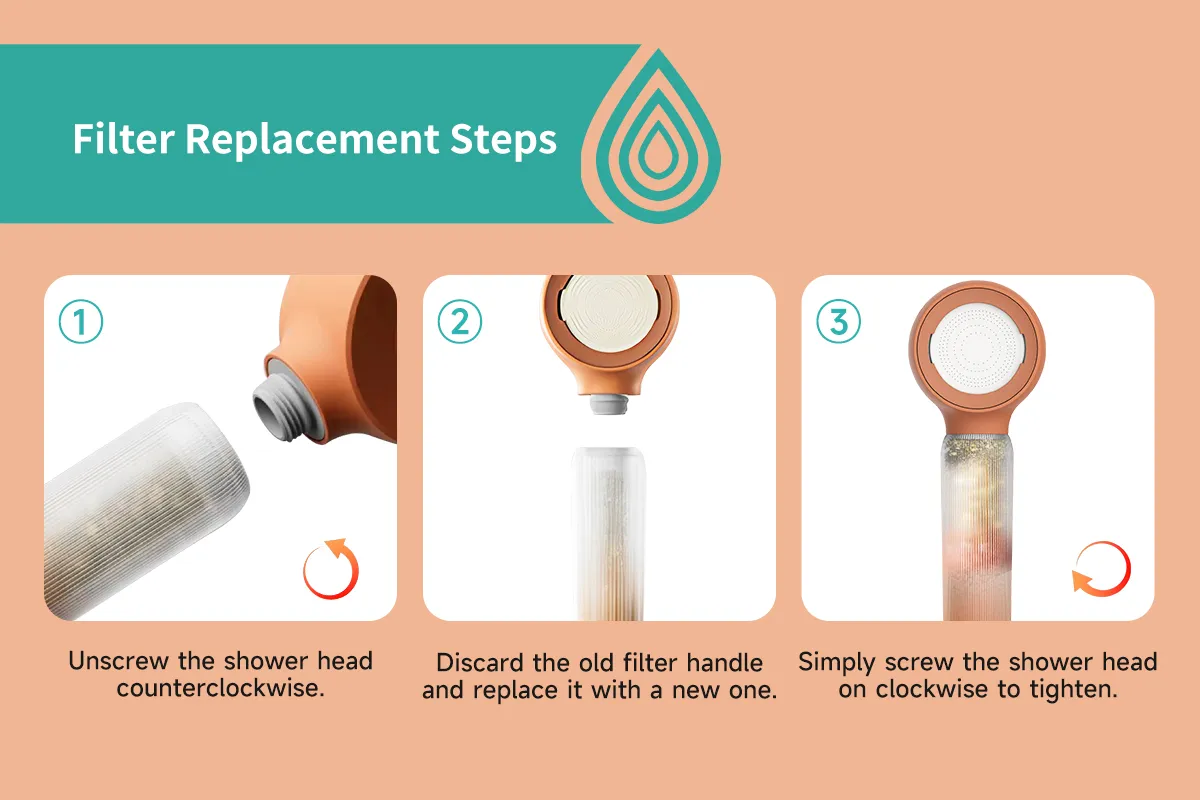 Filter Replacement Steps

①

Unscrew the shower head counterclockwise.

②

Discard the old filter handle and replace it with a new one.

③

Simply screw the shower head on clockwise to tighten.