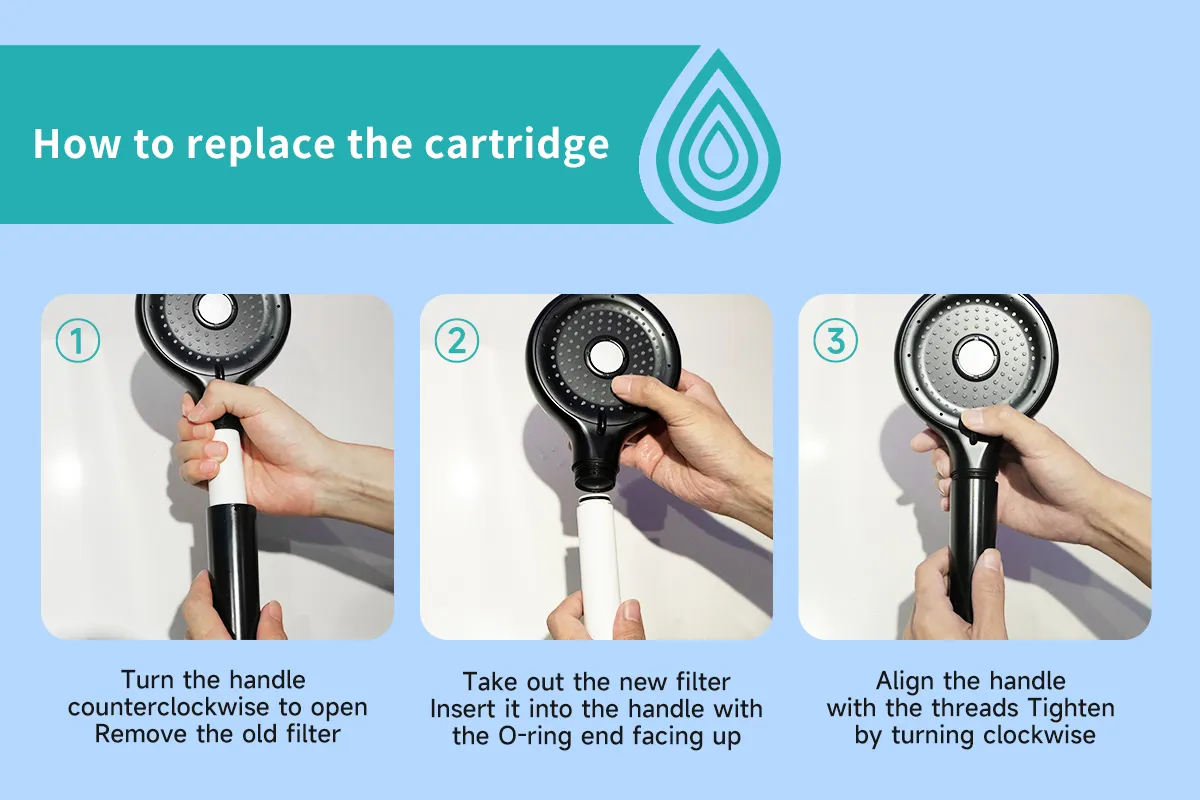 How to replace the cartridge

①

Turn the handle counterclockwise to open Remove the old filter

②

Take out the new filter Insert it into the handle with the O-ring end facing up

③

Align the handle with the threads Tighten by turning clockwise