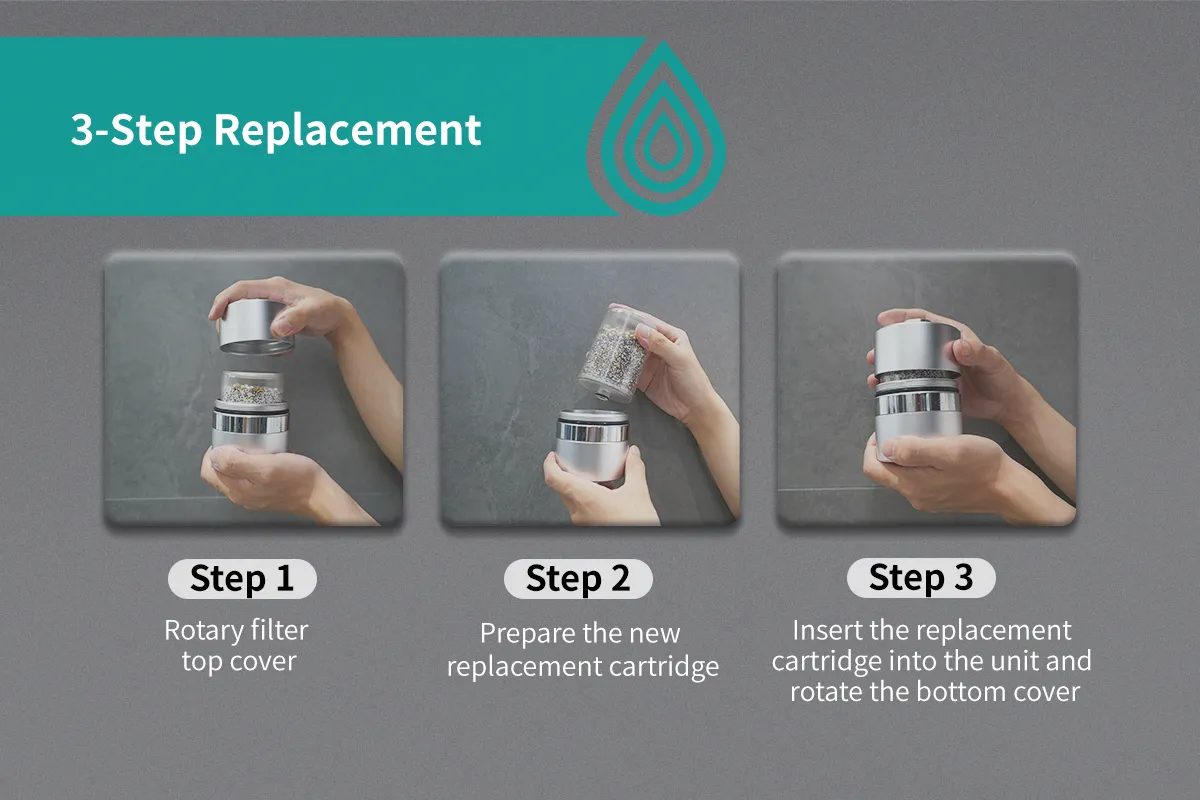 3-Step Replacement

Step 1
Rotary filter top cover

Step 2
Prepare the new replacement cartridge

Step 3
Insert the replacement cartridge into the unit and rotate the bottom cover