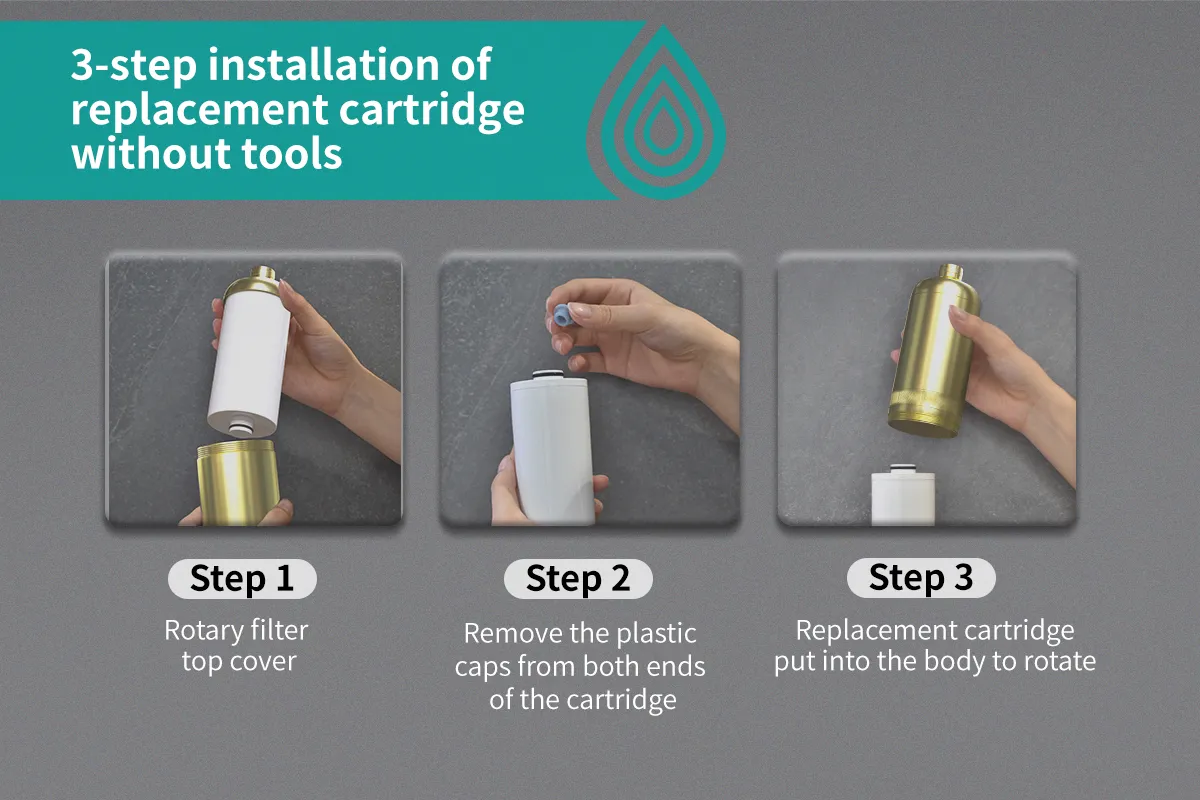 3-step installation of replacement cartridge without tools

Step 1
Rotary filter top cover

Step 2
Remove the plastic caps from both ends of the cartridge

Step 3
Replacement cartridge put into the body to rotate