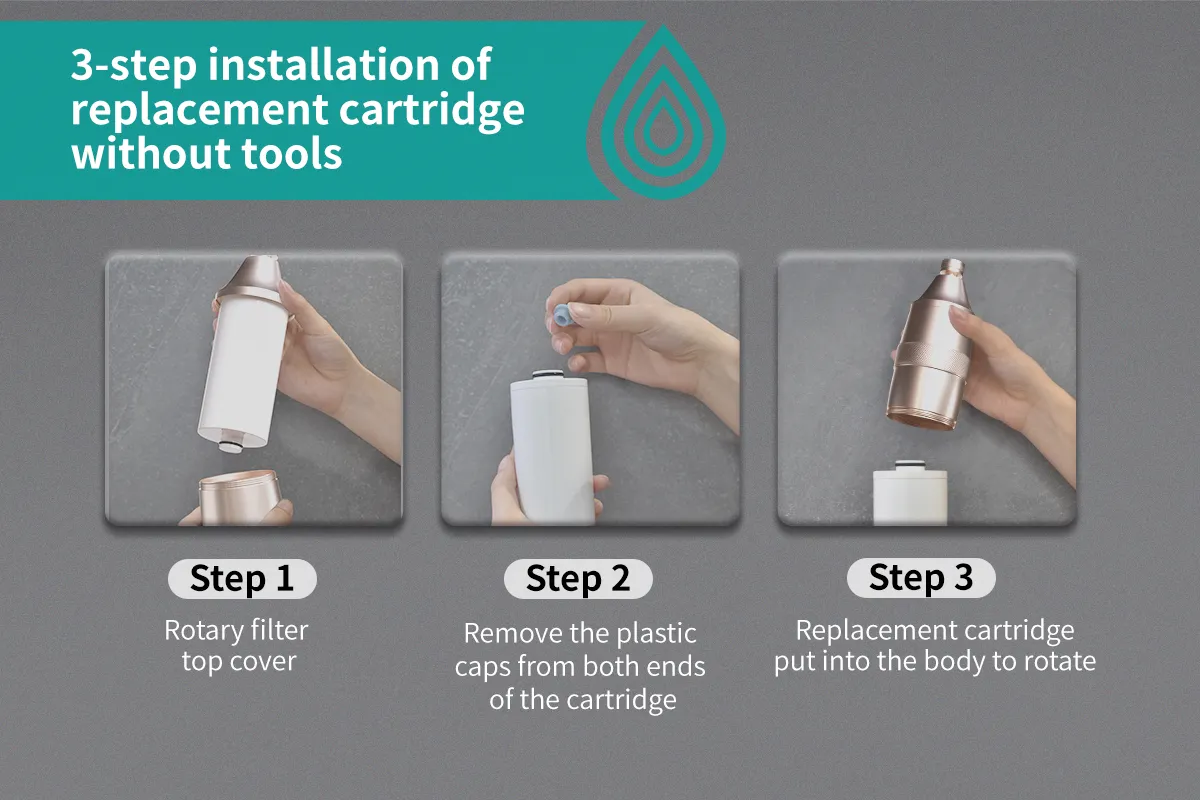 3-step installation of replacement cartridge without tools

Step 1

Rotary filter top cover

Step 2

Remove the plastic caps from both ends of the cartridge

Step 3

Replacement cartridge put into the body to rotate