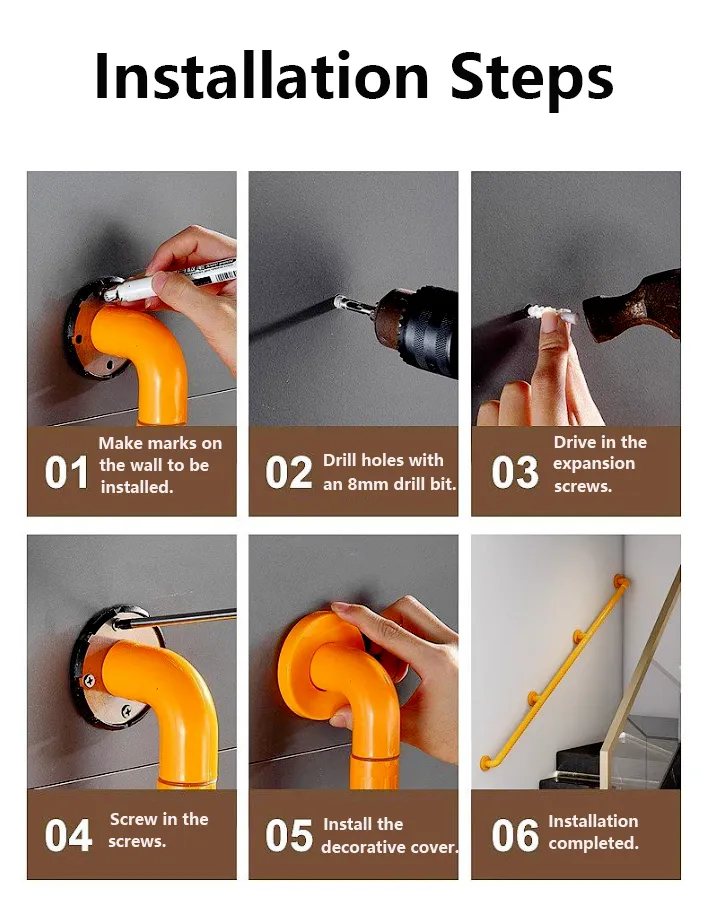 Installation Steps

01 Make marks on the wall to be installed.

02 Drill holes with an 8mm drill bit.

03 Drive in the expansion screws.

04 Screw in the screws.

05 Install the decorative cover.

06 Installation completed.