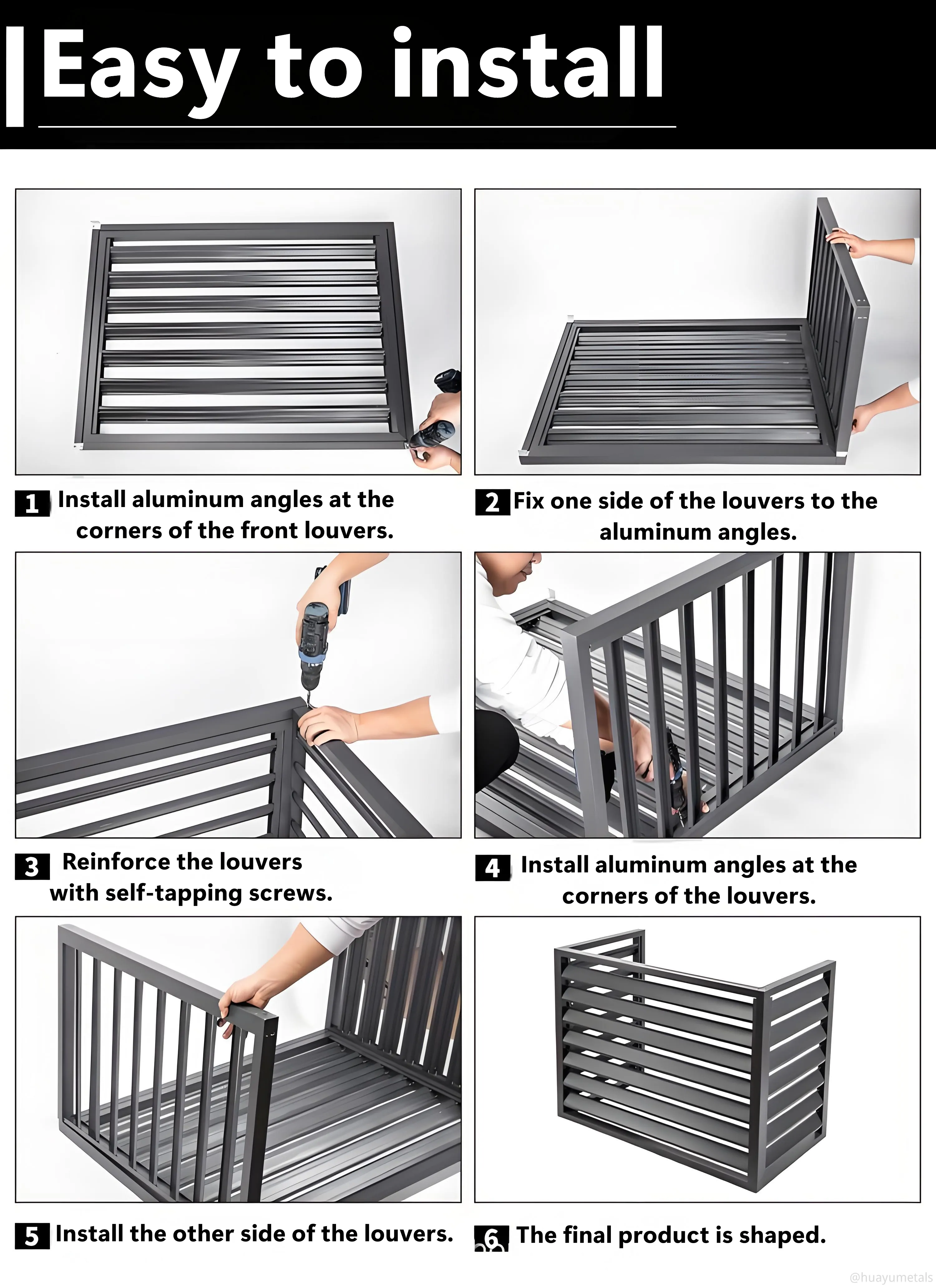 Easy to install

1 Install aluminum angles at the corners of the front louvers.

2 Fix one side of the louvers to the aluminum angles.

3 Reinforce the louvers with self-tapping screws.

4 Install aluminum angles at the corners of the louvers.

5 Install the other side of the louvers.

6 The final product is shaped.

@huayumetals