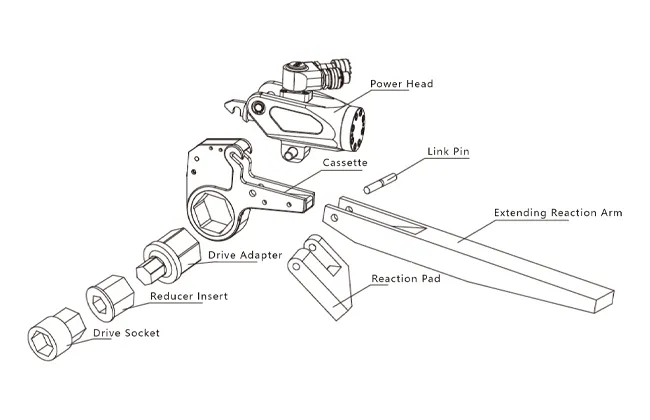 Power Head
Link Pin
Cassette
Extending Reaction Arm
Drive Adapter
Reaction Pad
Reducer Insert
Drive Socket