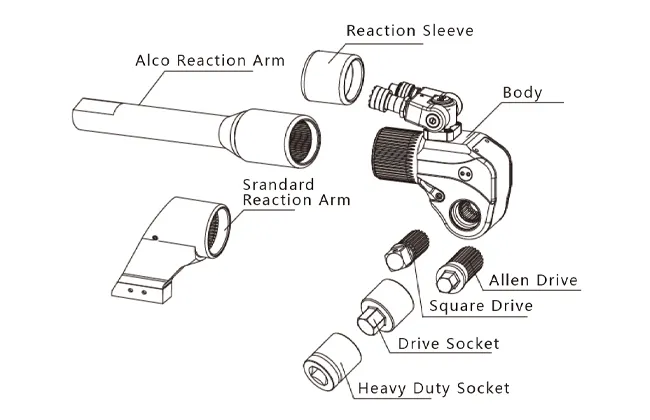 Reaction Sleeve

Alco Reaction Arm

Body

Srandard Reaction Arm

Allen Drive

Square Drive

Drive Socket

Heavy Duty Socket