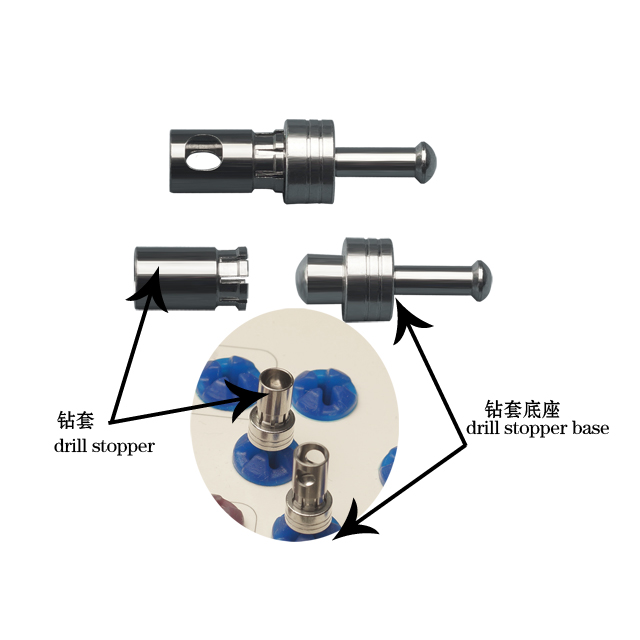 钻套
drill stopper

钻套底座
drill stopper base